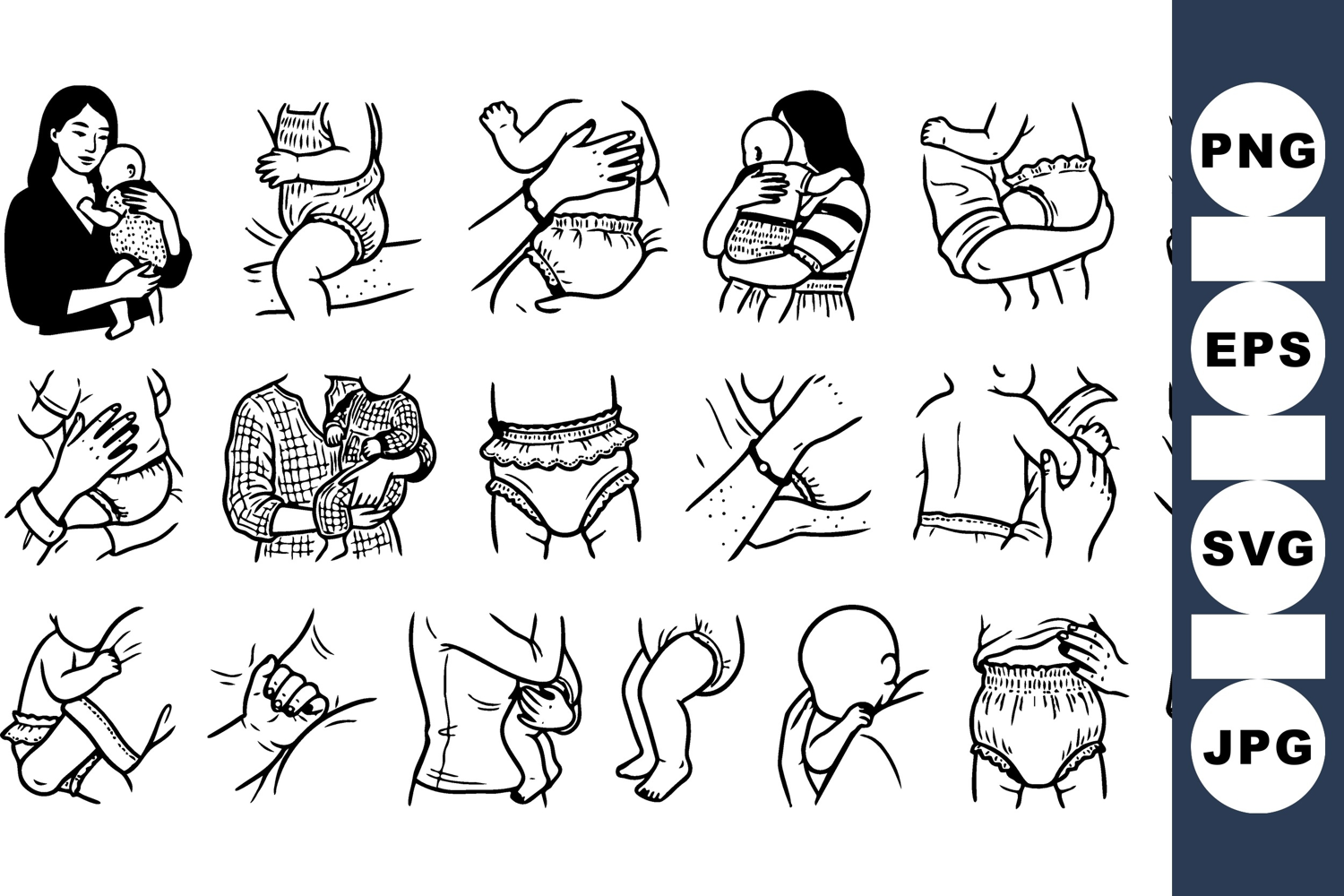 PNG

EPS

SVG

JPG