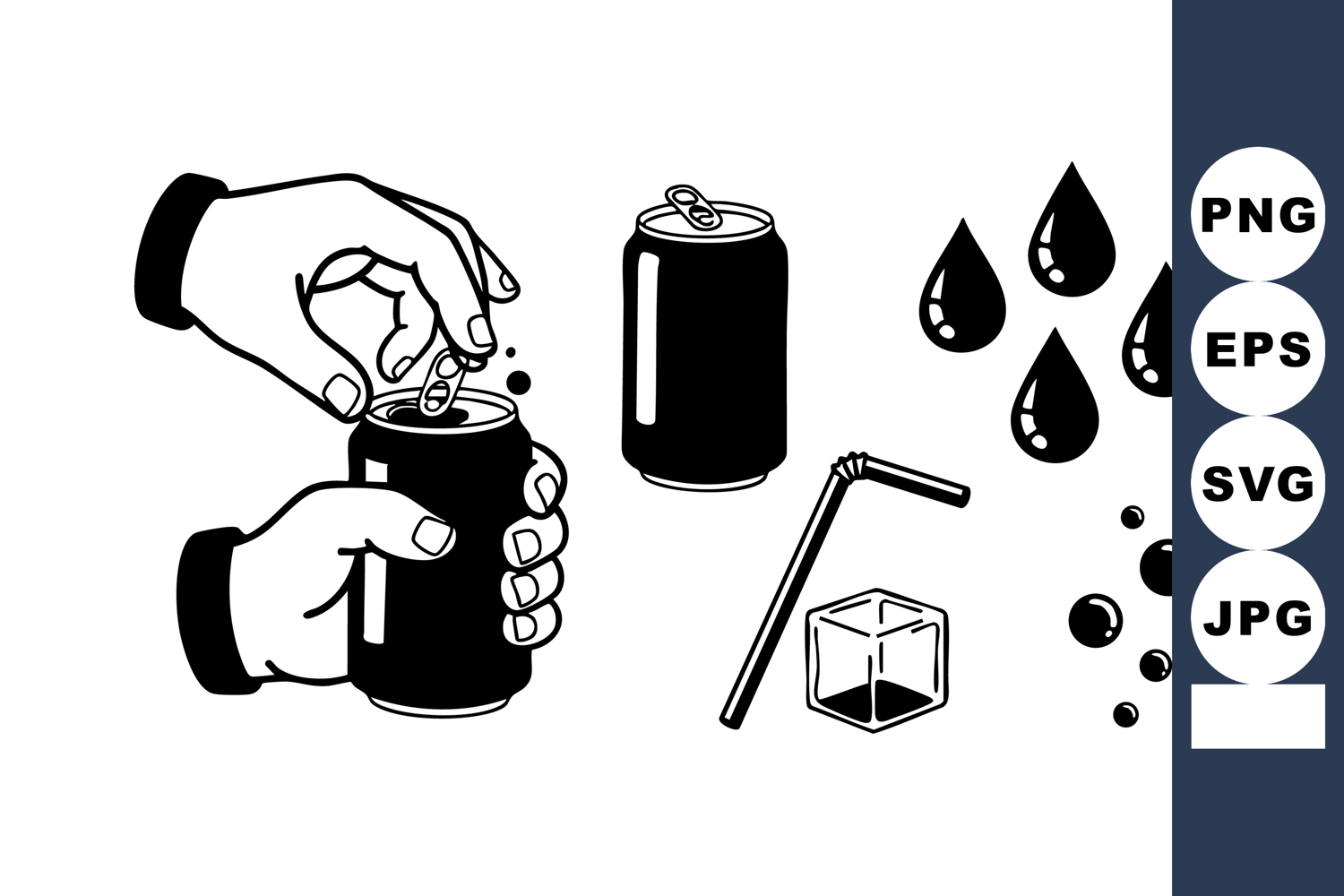 PNG
EPS
SVG
JPG