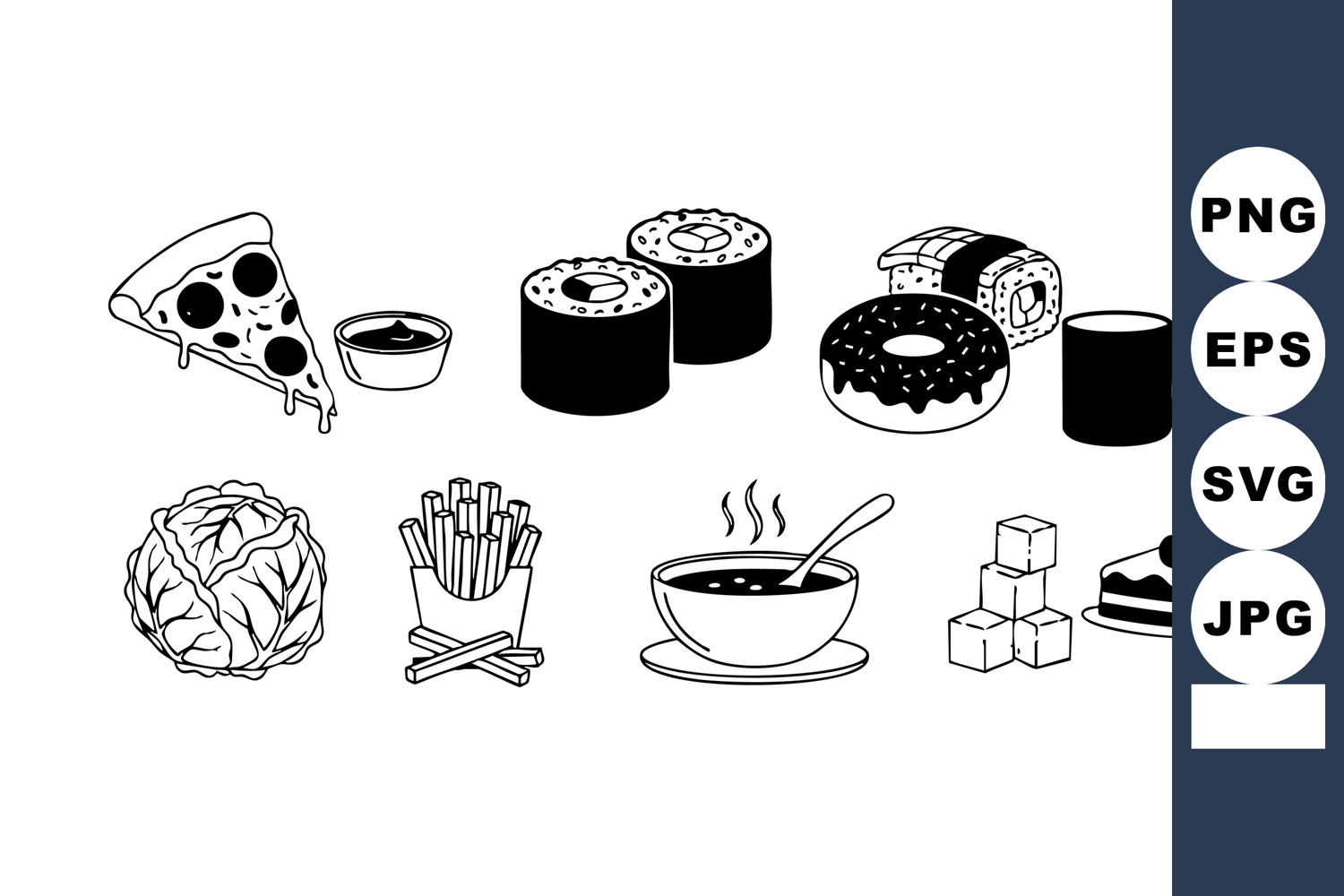 PNG

EPS

SVG

JPG