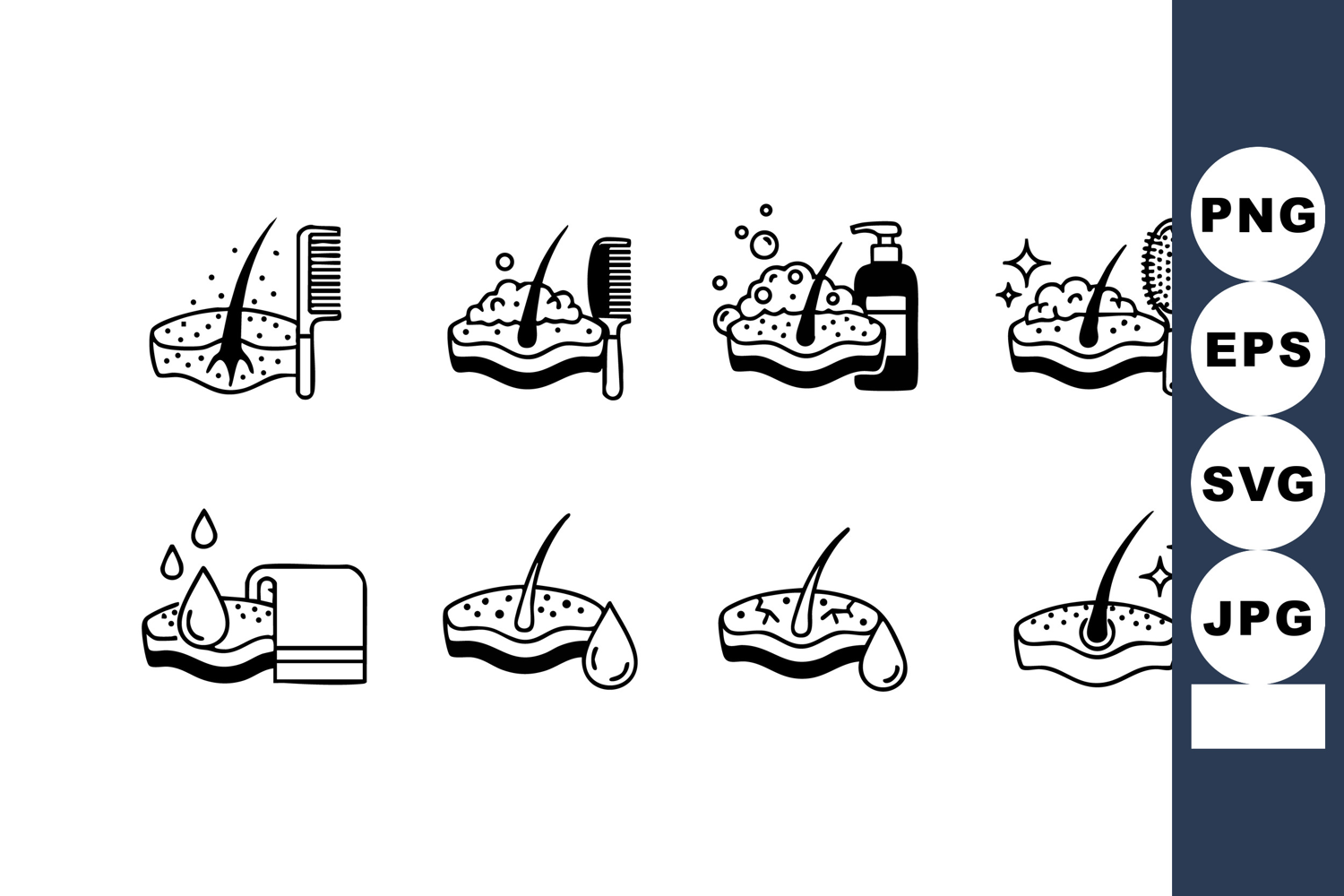 PNG

EPS

SVG

JPG