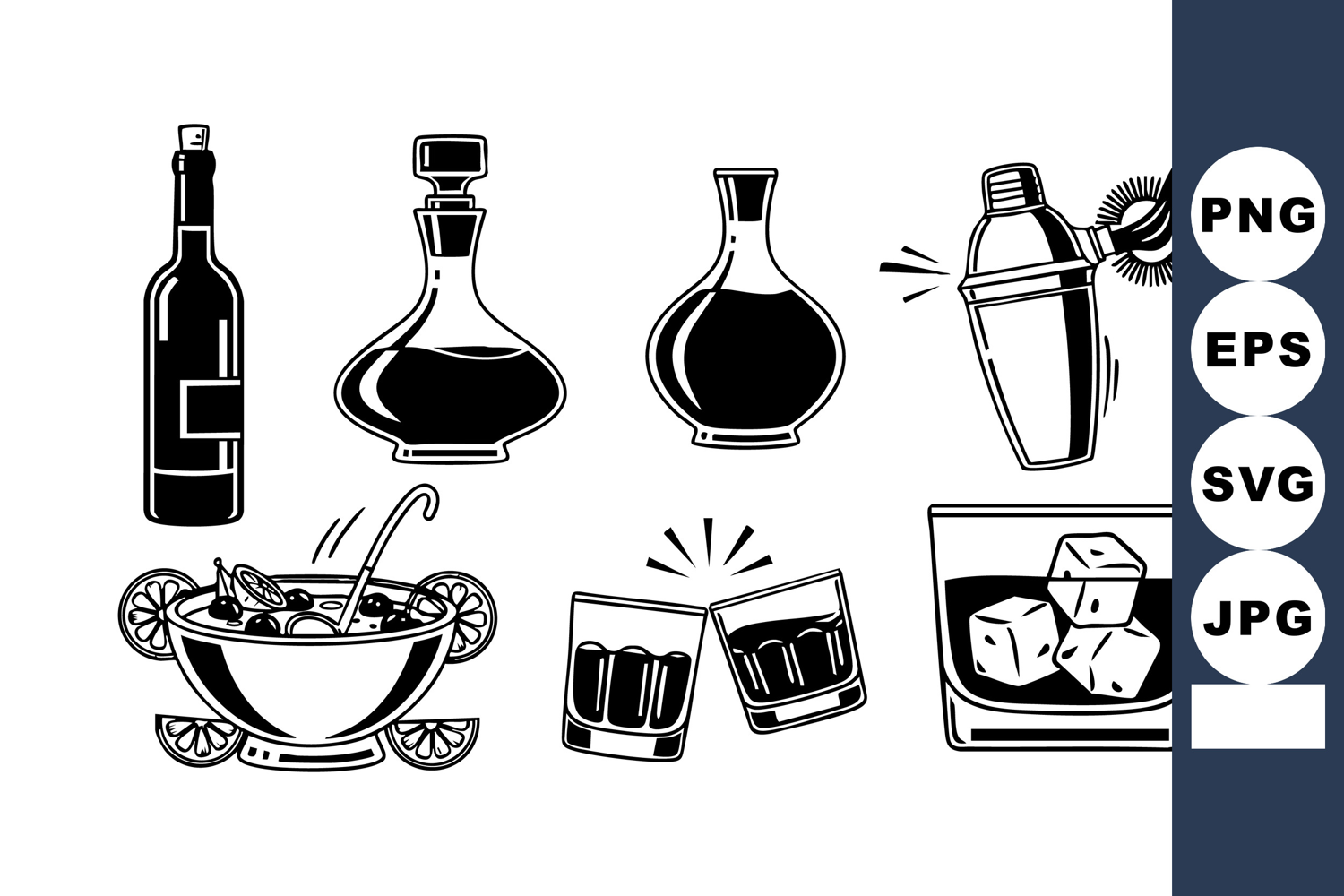 PNG
EPS
SVG
JPG