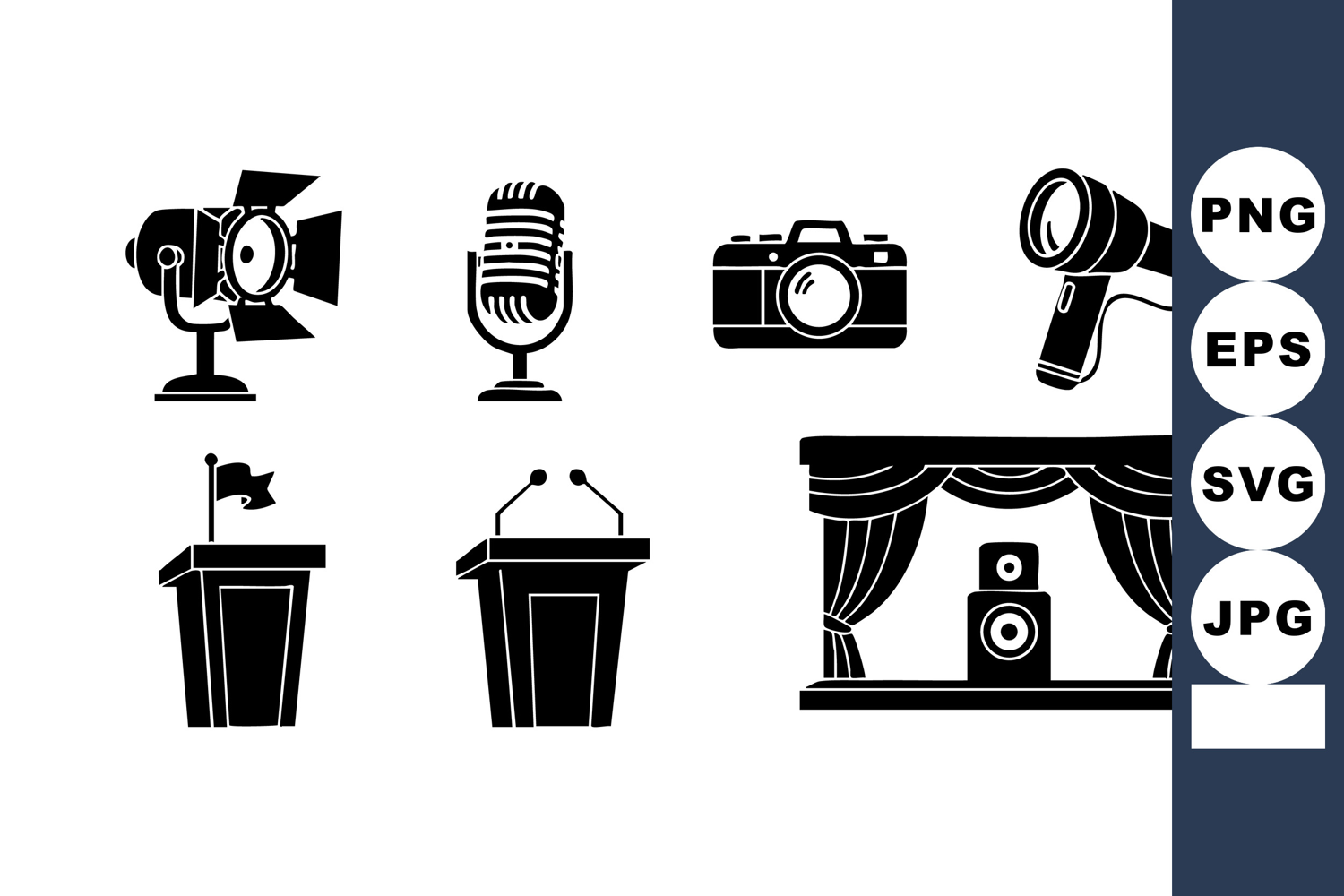 PNG
EPS
SVG
JPG