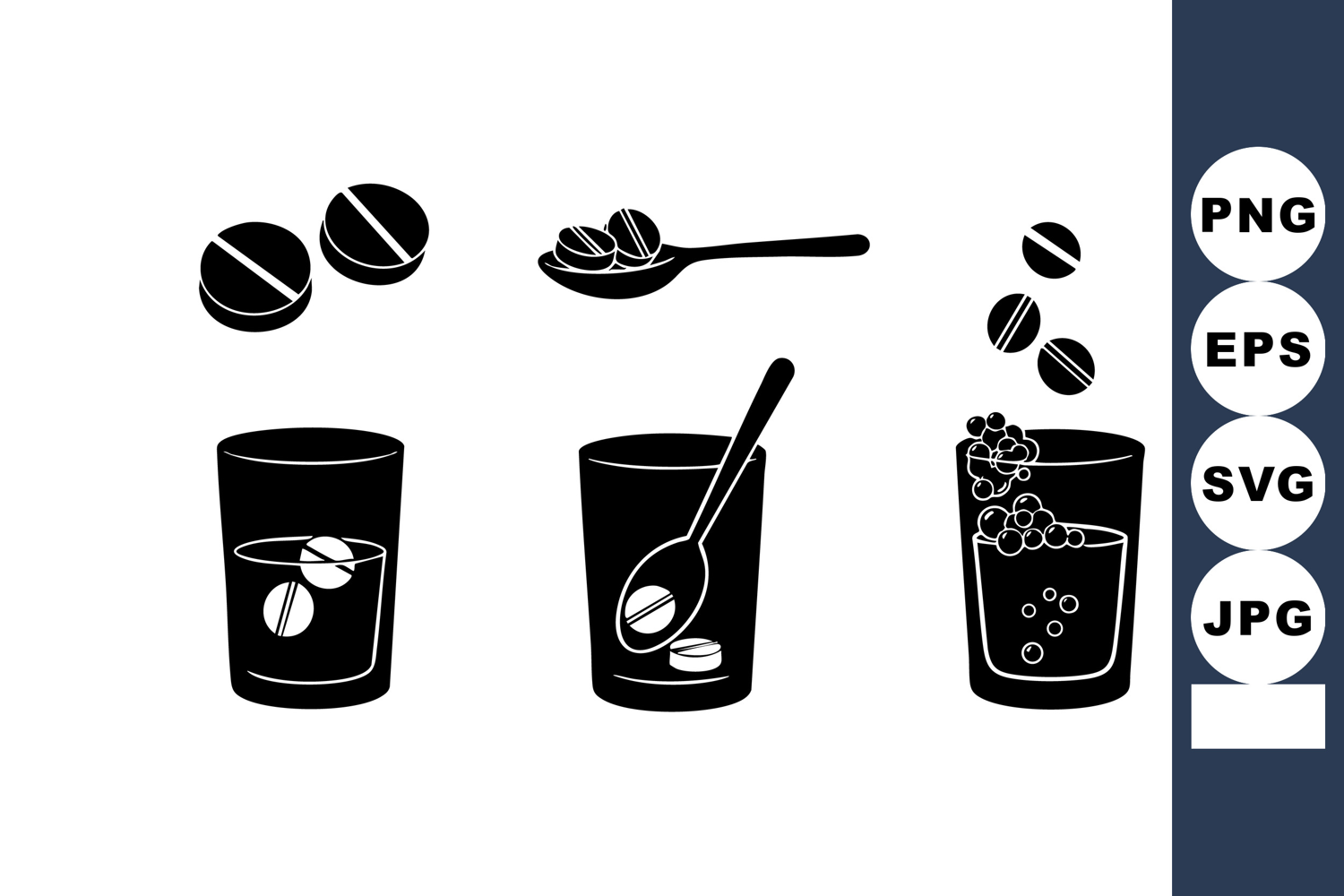 PNG
EPS
SVG
JPG