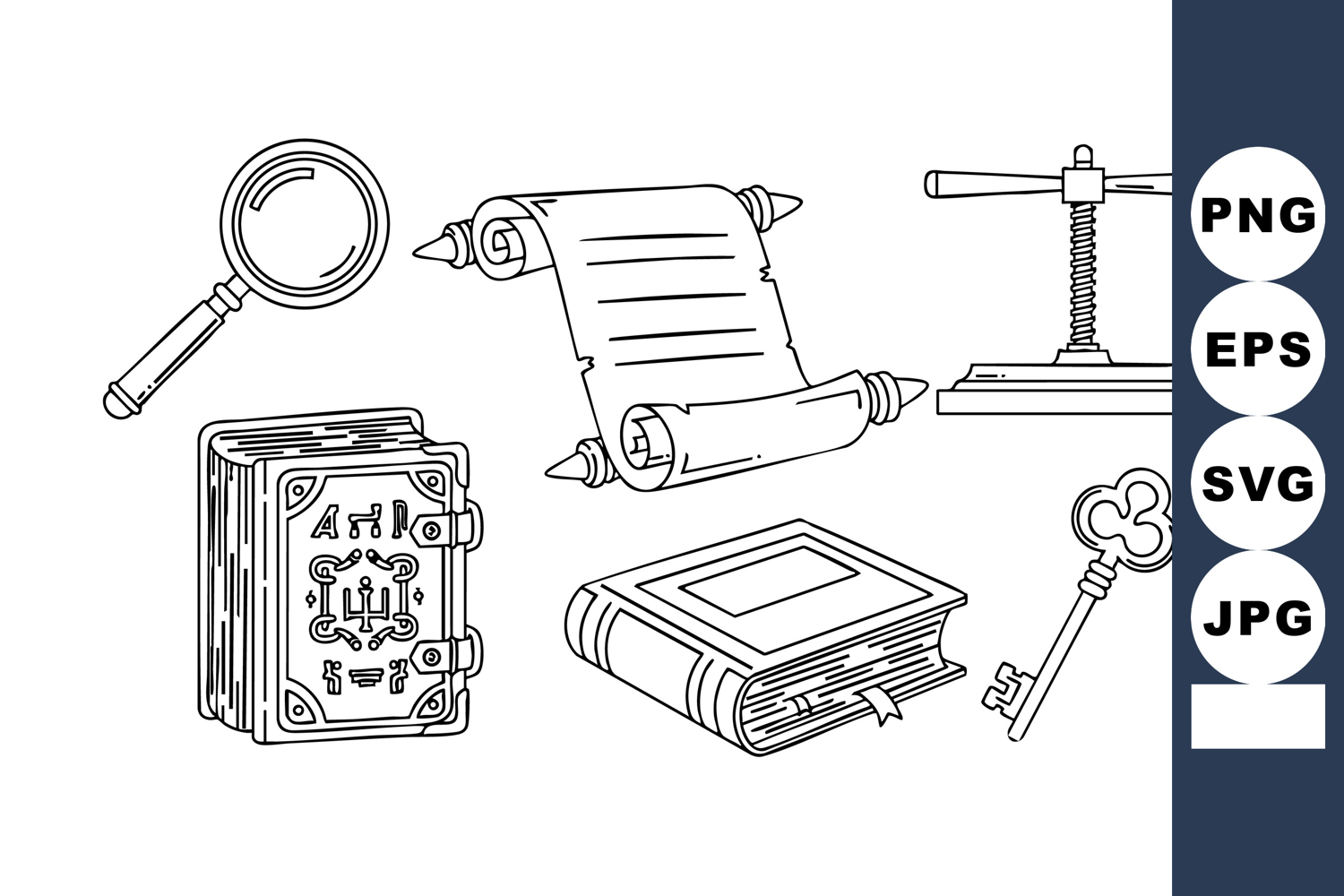 PNG

EPS

SVG

JPG