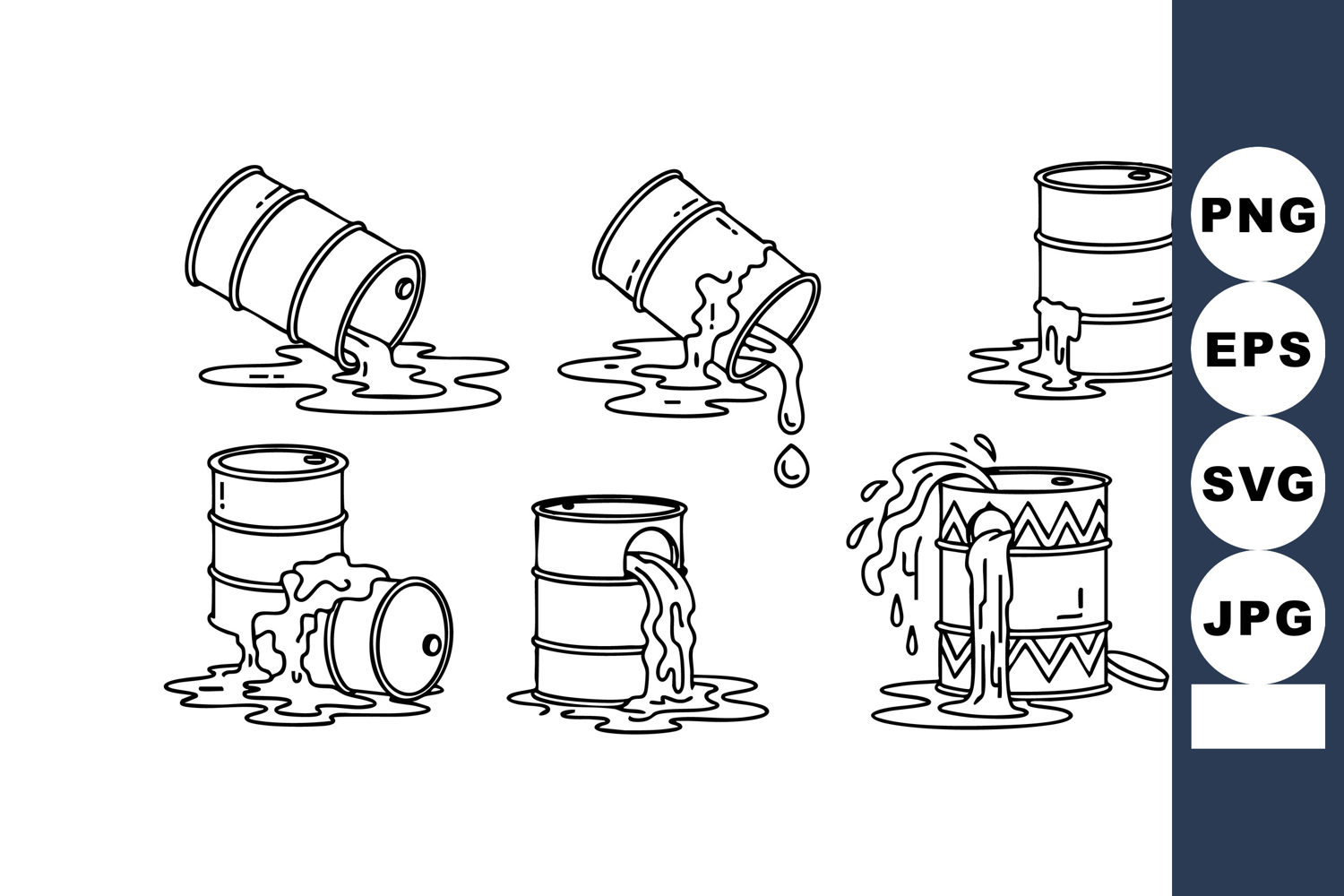 PNG
EPS
SVG
JPG