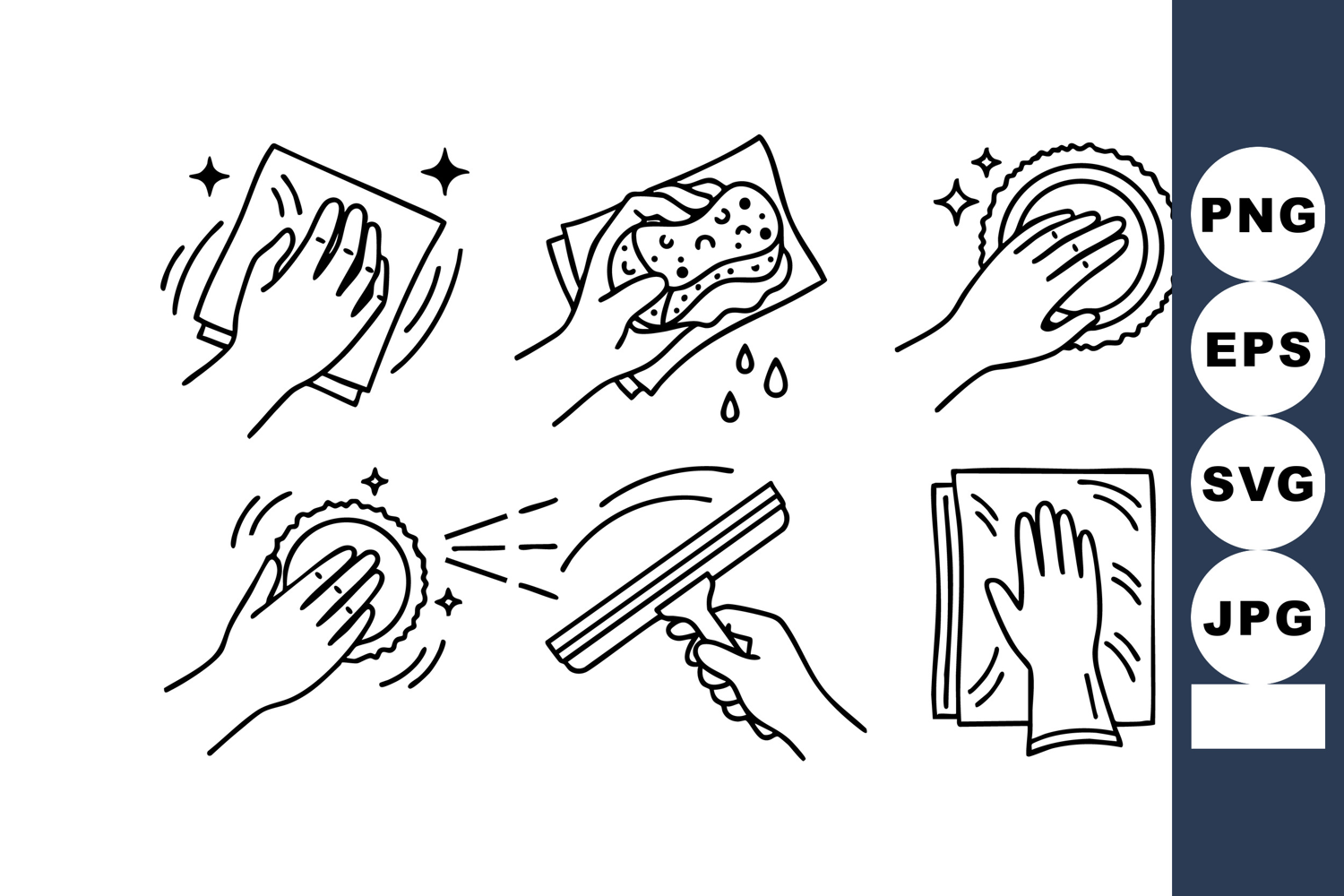 PNG
EPS
SVG
JPG