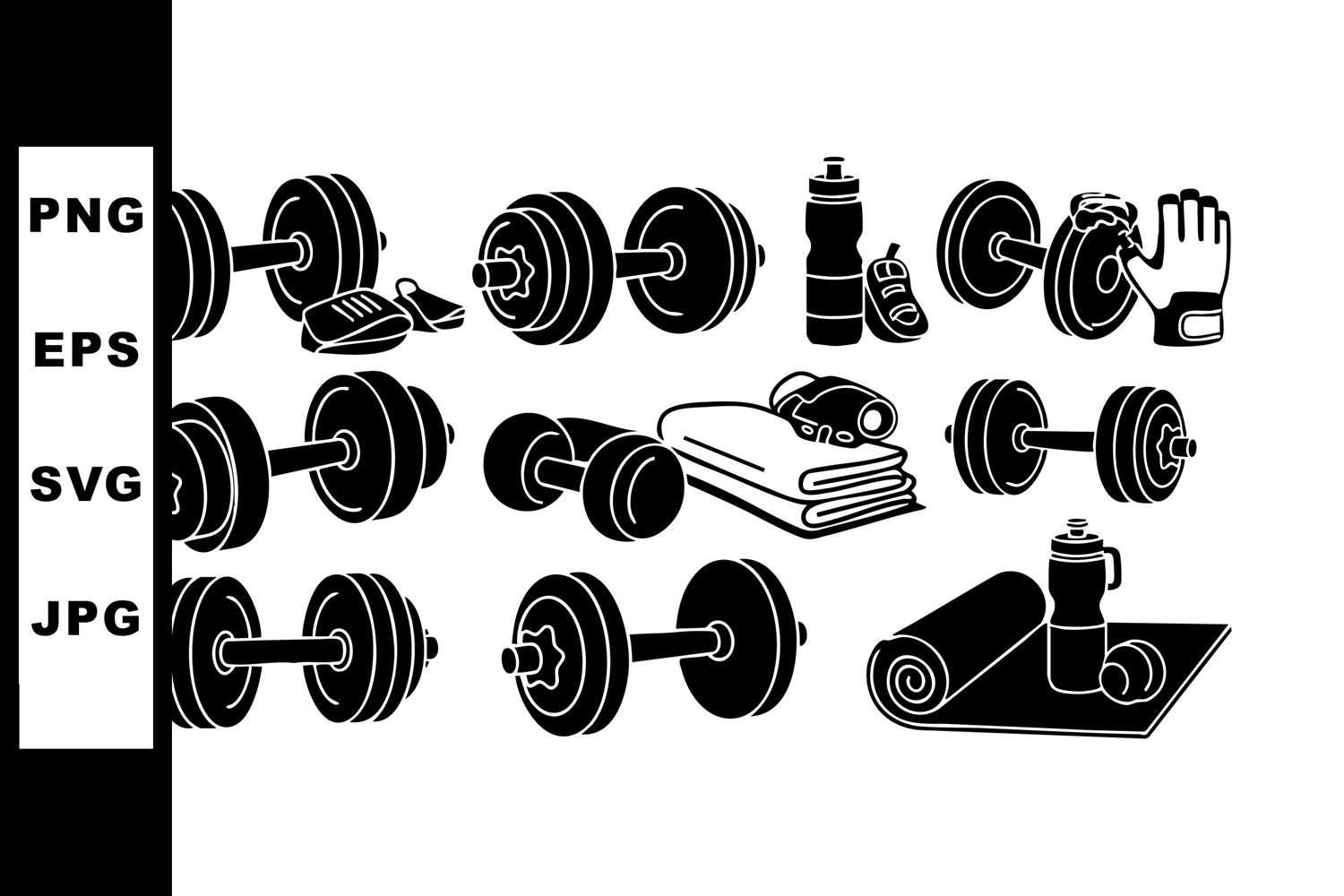 PNG

EPS

SVG

JPG