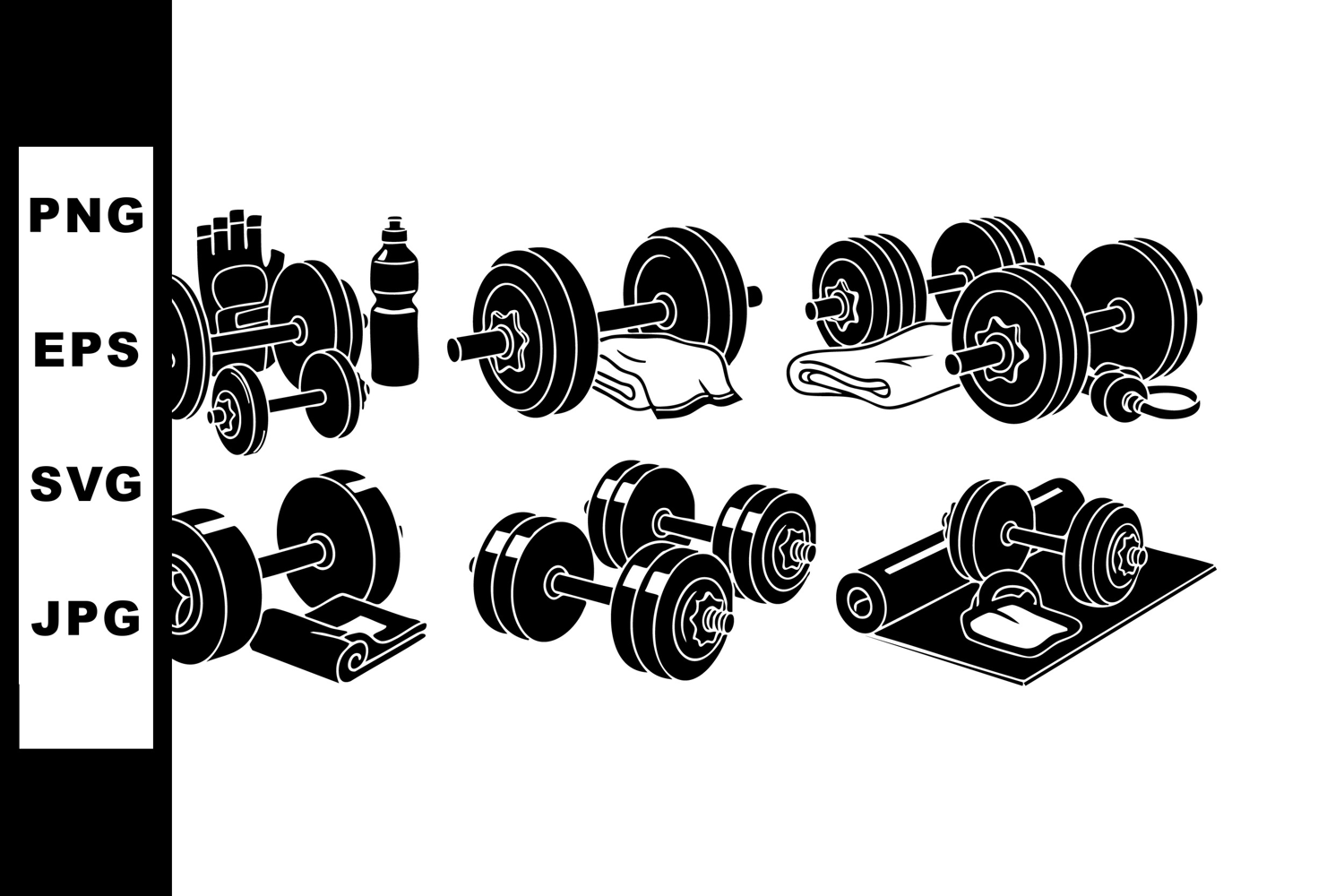 PNG

EPS

SVG

JPG