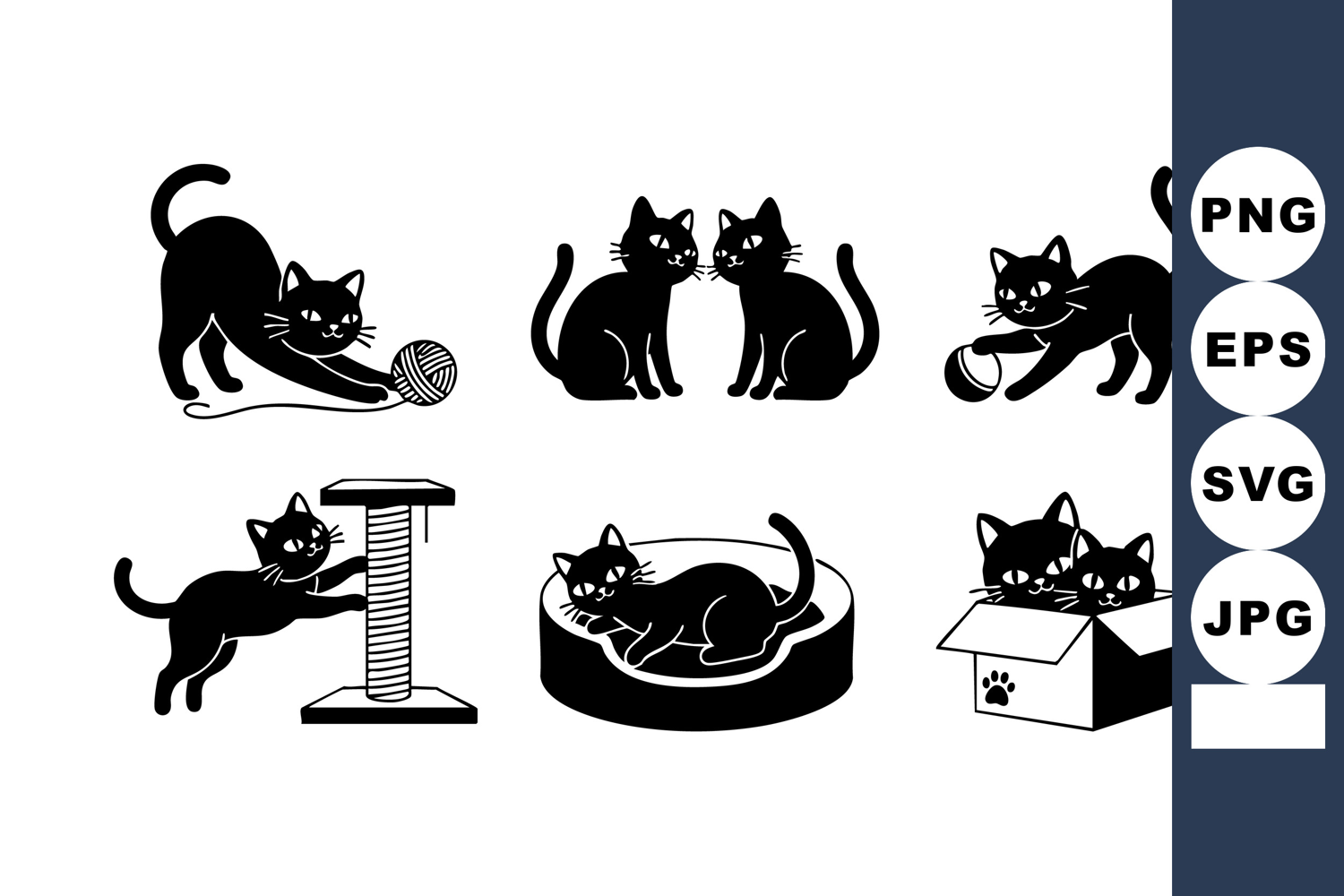 PNG

EPS

SVG

JPG