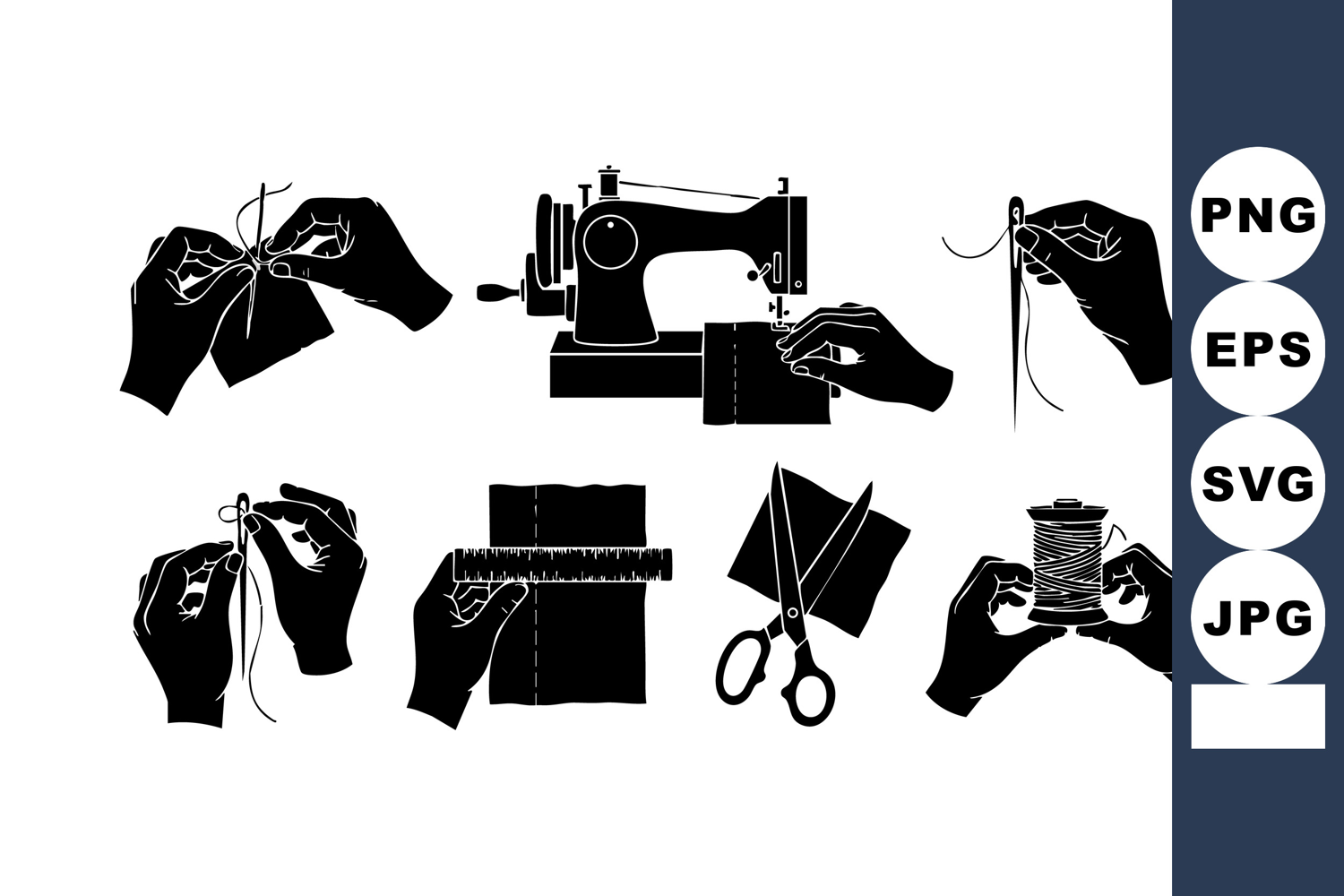 PNG

EPS

SVG

JPG