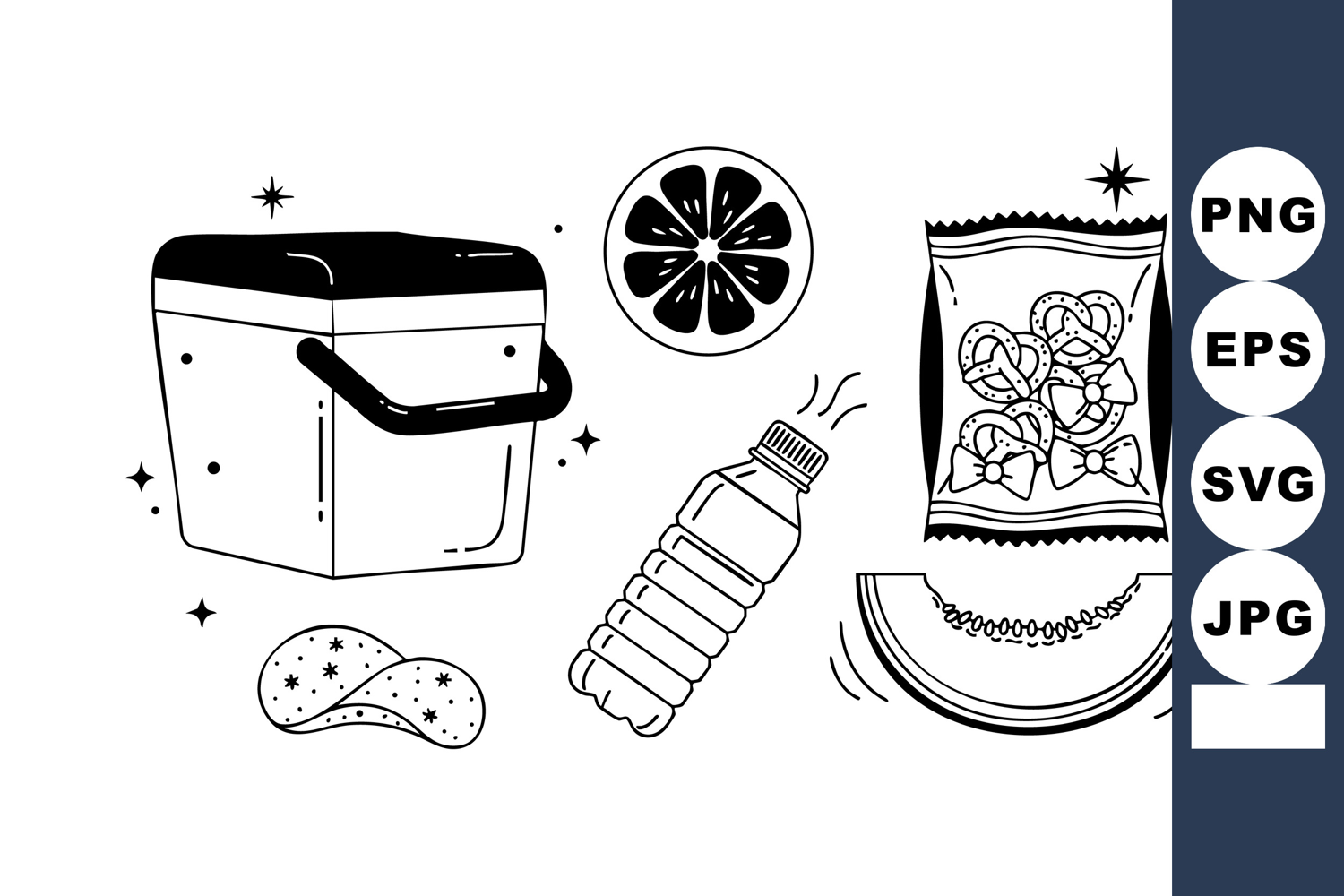 PNG

EPS

SVG

JPG