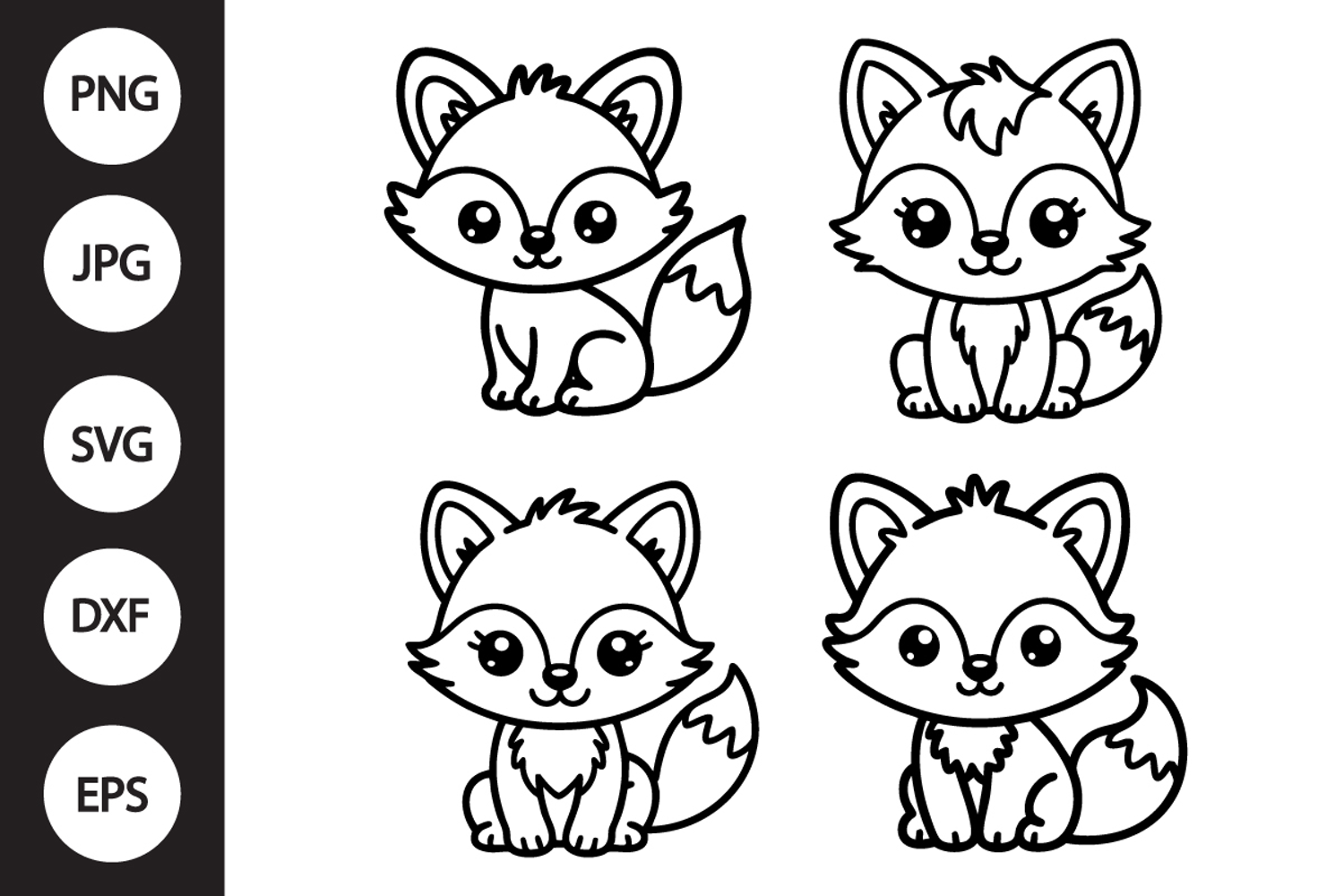 PNG

JPG

SVG

DXF

EPS