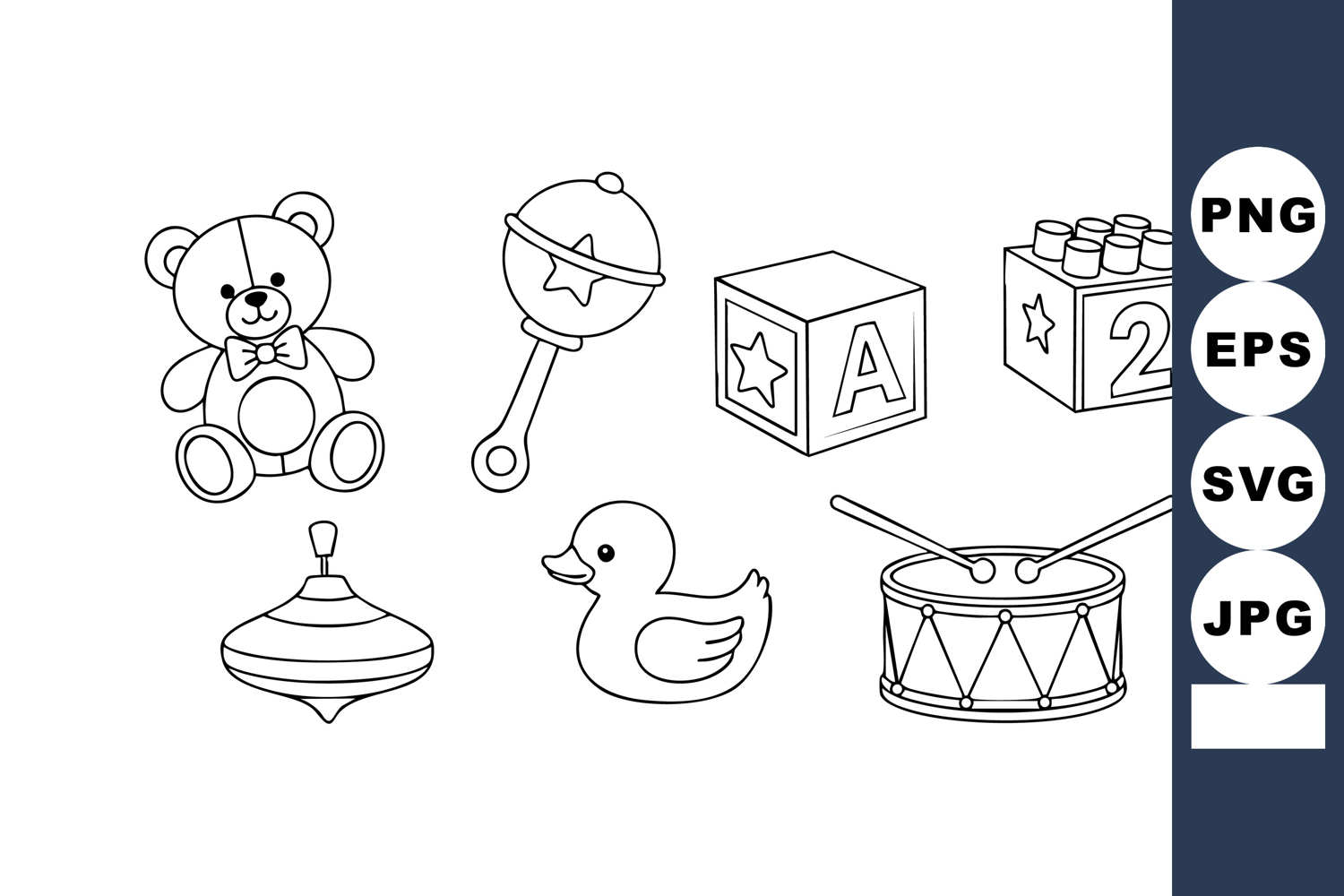 A

2

PNG

EPS

SVG

JPG