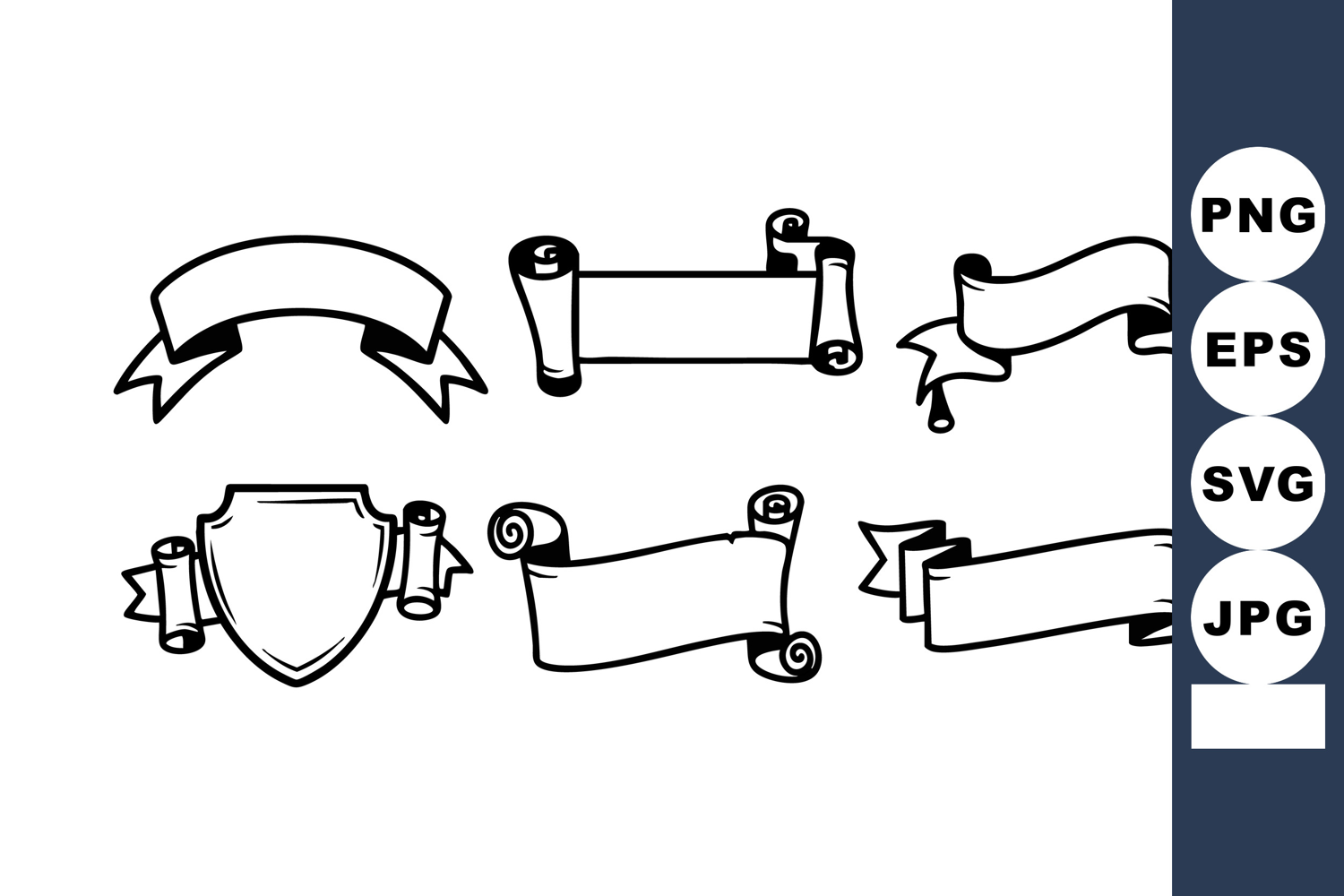 PNG
EPS
SVG
JPG