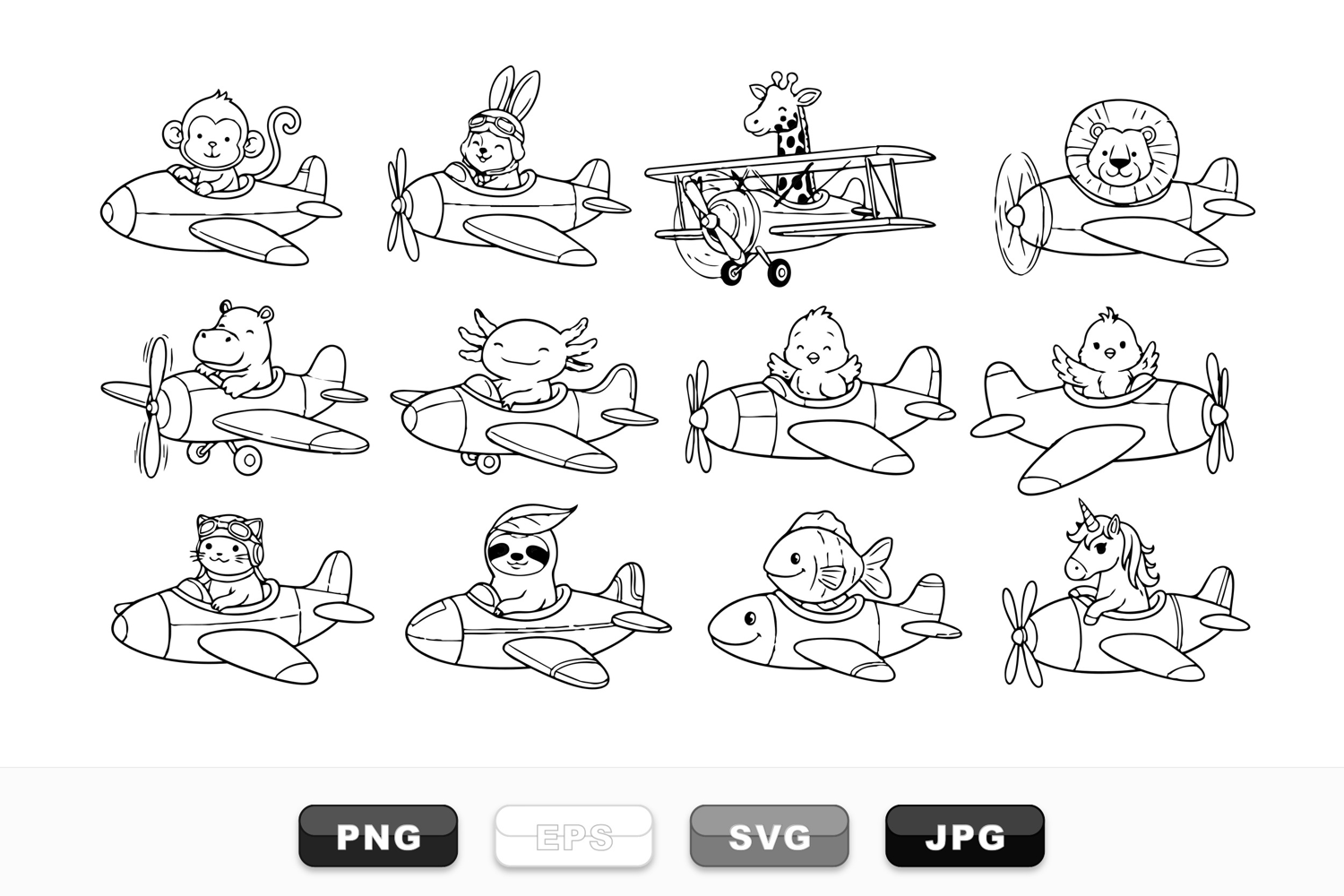 PNG EPS SVG JPG