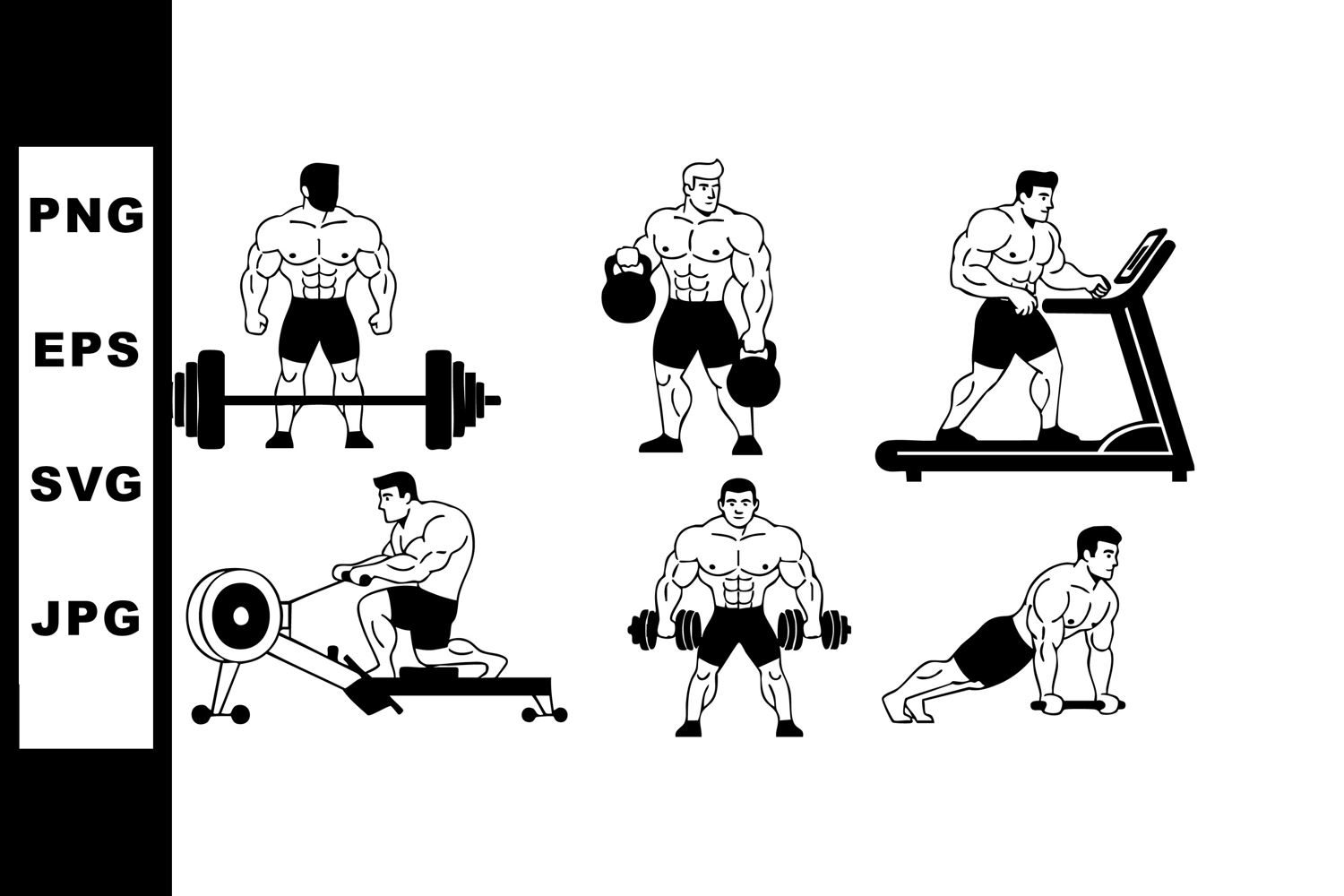 PNG

EPS

SVG

JPG