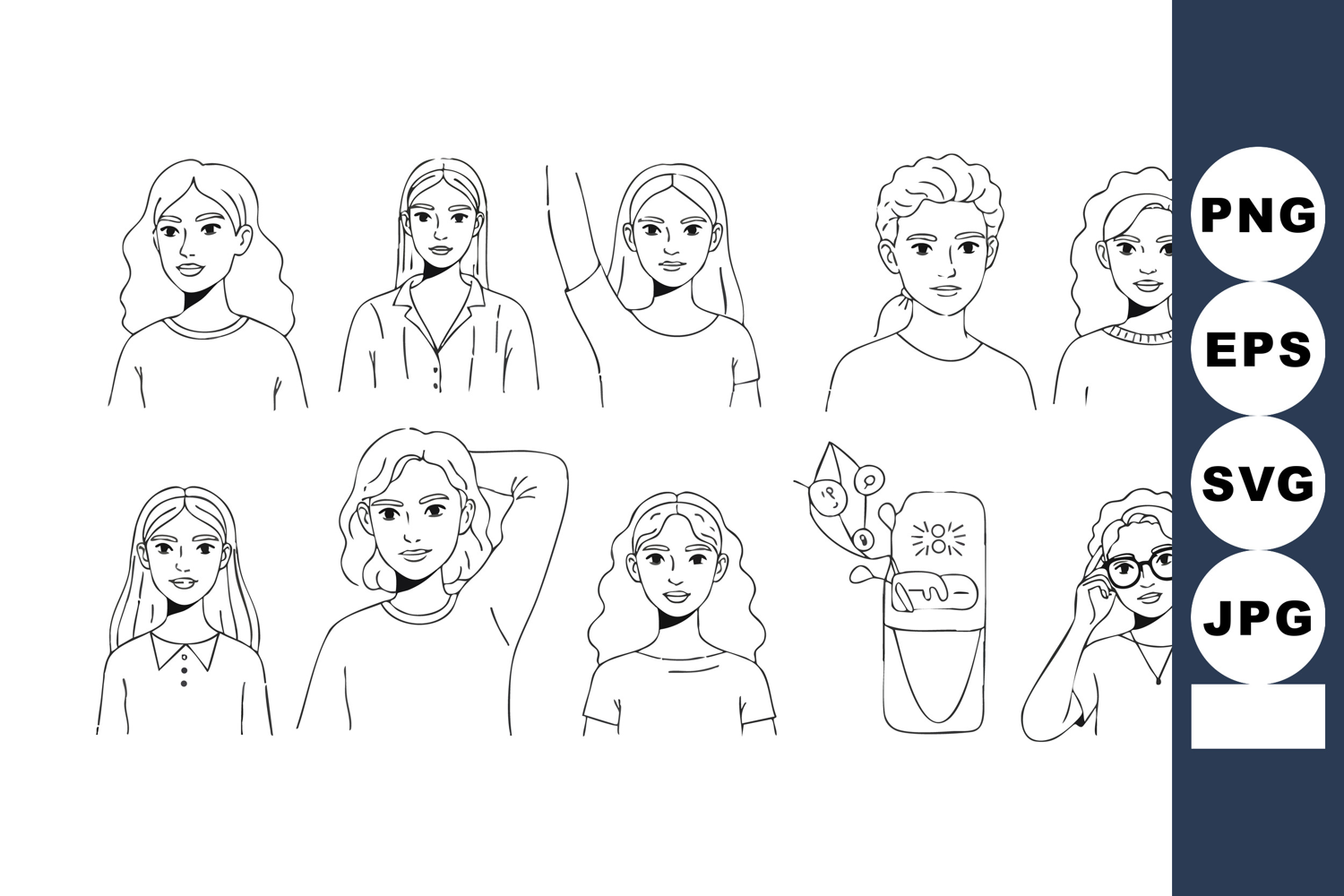 PNG
EPS
SVG
JPG