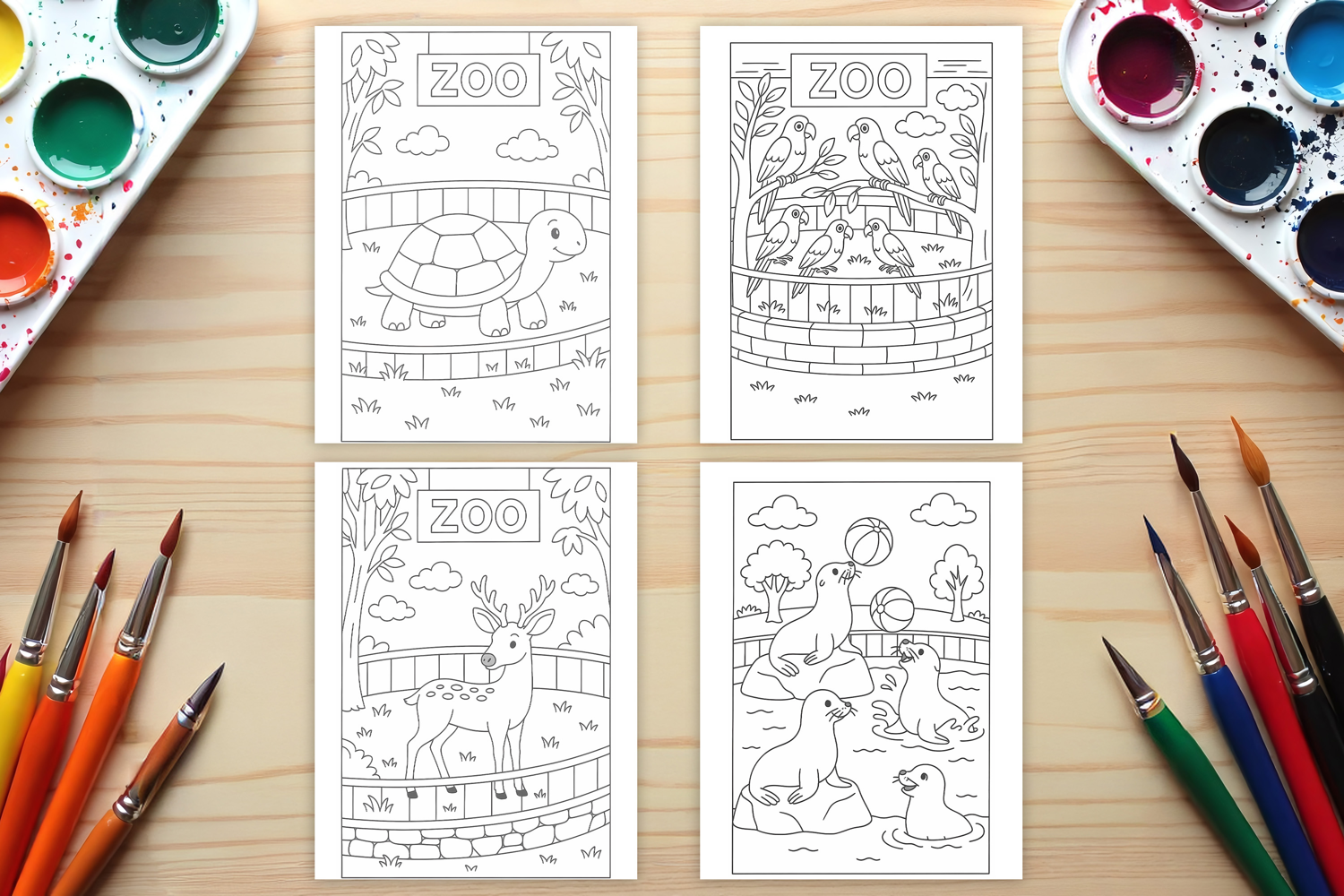 ZOO

ZOO

ZOO