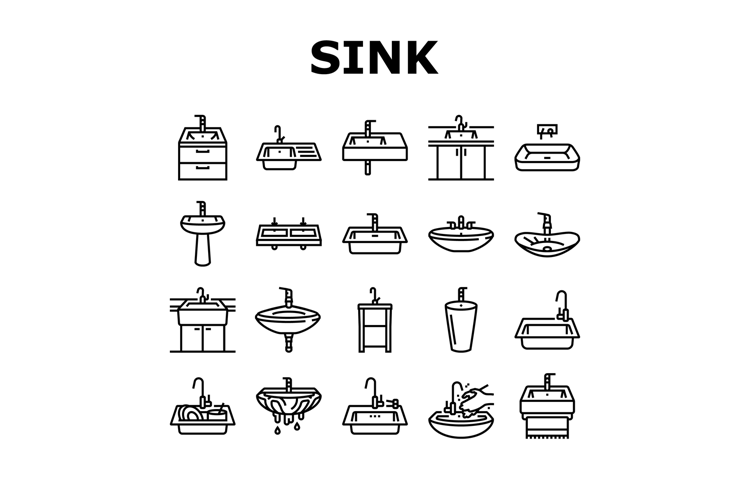 SINK