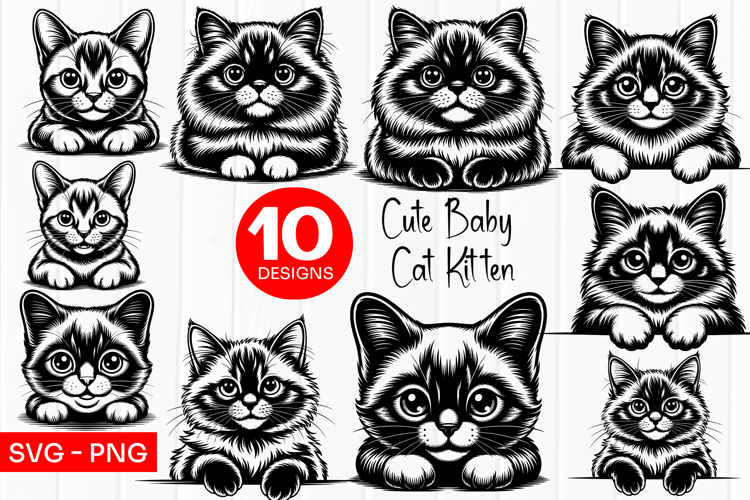 10
DESIGNS

Cute Baby
Cat Kitten

SVG - PNG