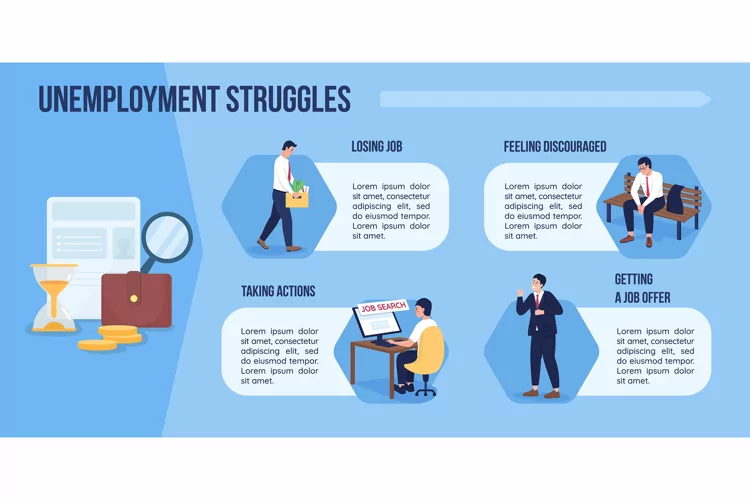 UNEMPLOYMENT STRUGGLES

LOSING JOB

Lorem ipsum dolor sit amet, consectetur adipiscing elit, sed do eiusmod tempor. Lorem ipsum dolor sit amet.

FEELING DISCOURAGED

Lorem ipsum dolor sit amet, consectetur adipiscing elit, sed do eiusmod tempor. Lorem ipsum dolor sit amet.

TAKING ACTIONS

Lorem ipsum dolor sit amet, consectetur adipiscing elit, sed do eiusmod tempor. Lorem ipsum dolor sit amet.

JOB SEARCH

GETTING A JOB OFFER

Lorem ipsum dolor sit amet, consectetur adipiscing elit, sed do eiusmod tempor. Lorem ipsum dolor sit amet.