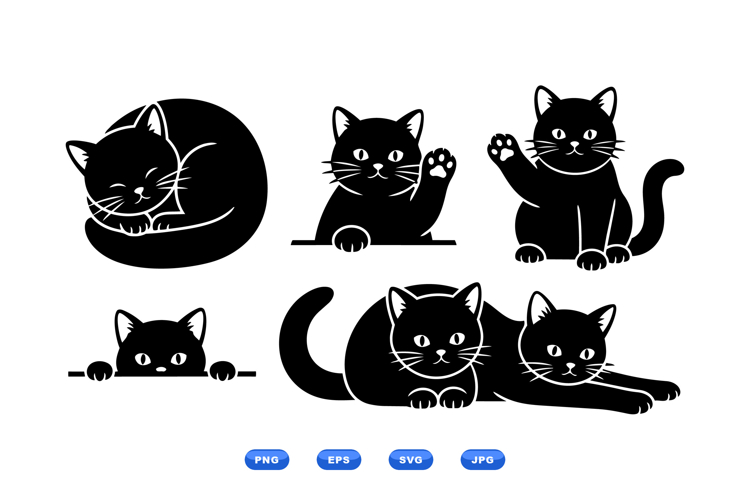 PNG EPS SVG JPG