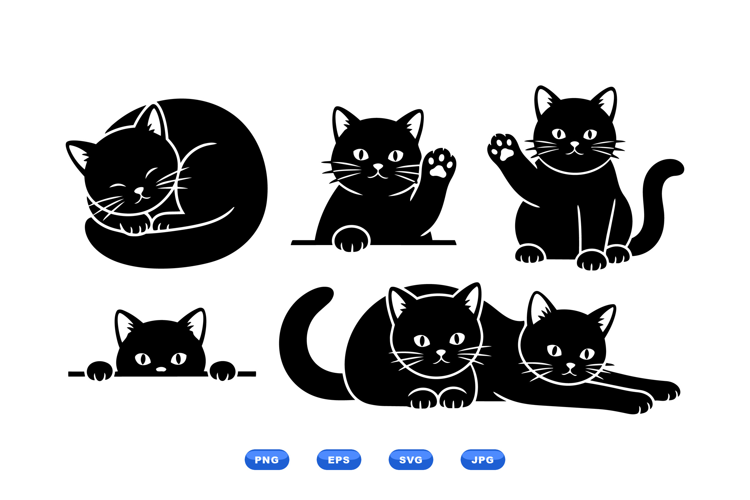 PNG EPS SVG JPG