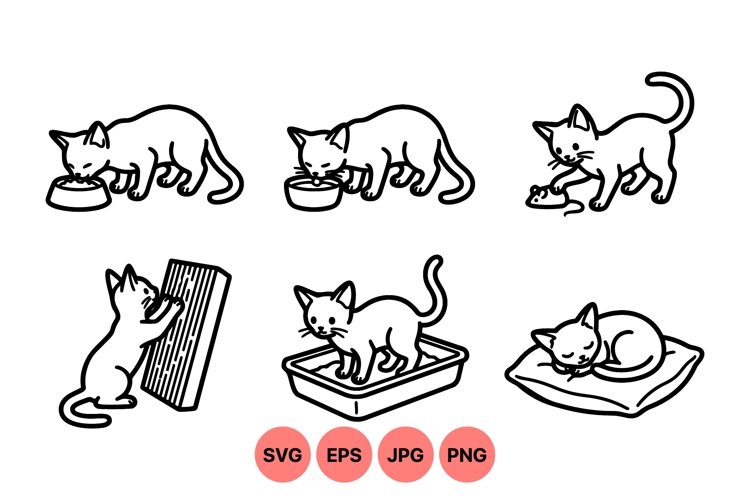 SVG EPS JPG PNG