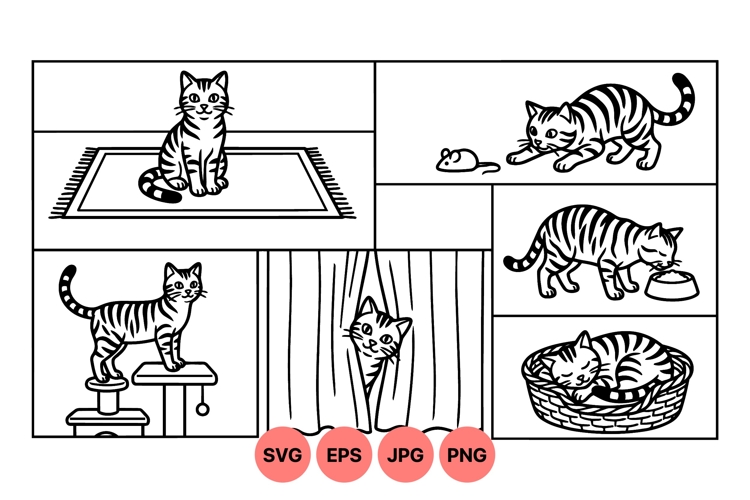 SVG EPS JPG PNG