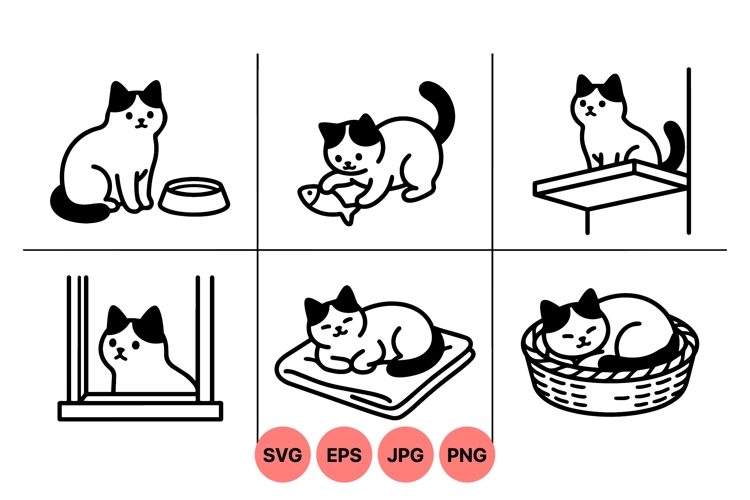 SVG EPS JPG PNG