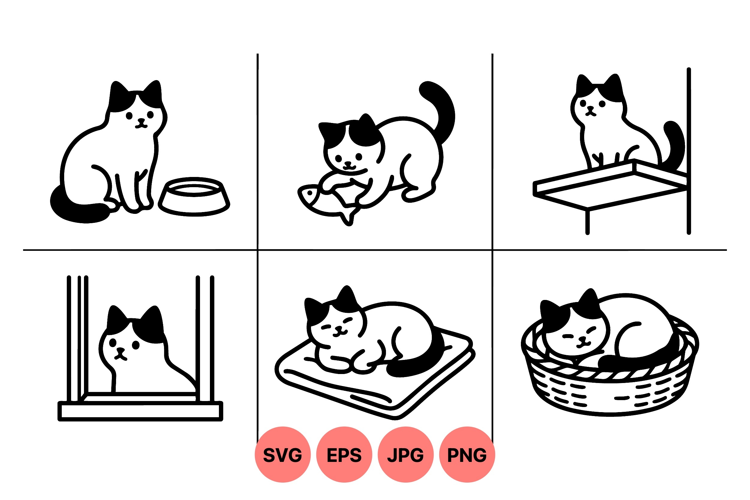 SVG EPS JPG PNG