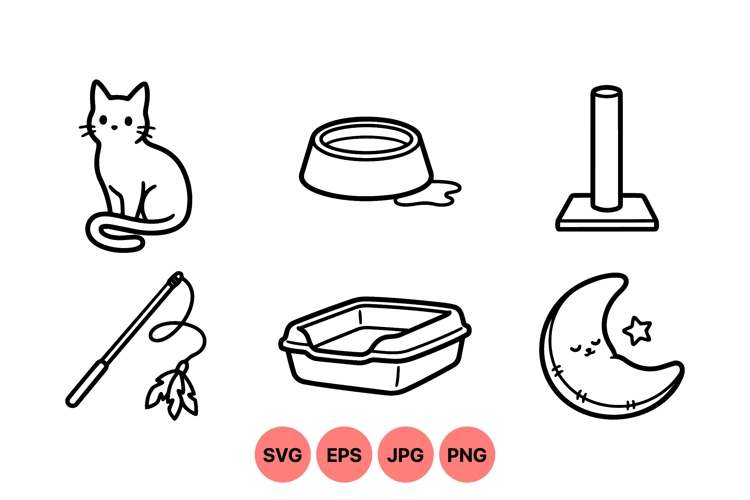 SVG EPS JPG PNG