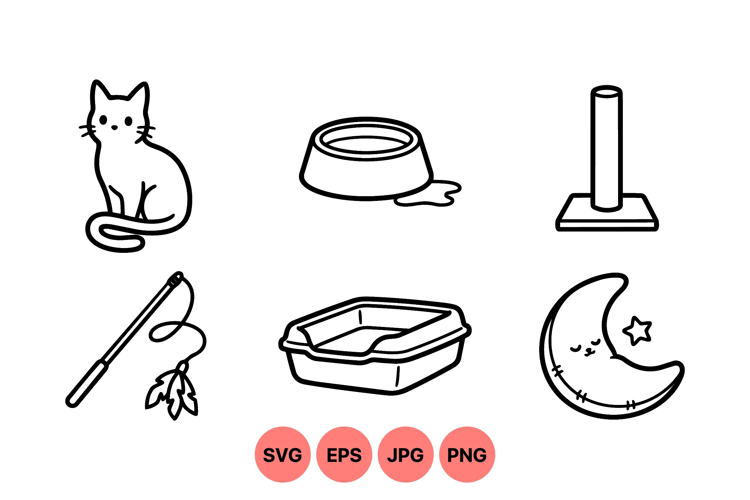 SVG EPS JPG PNG