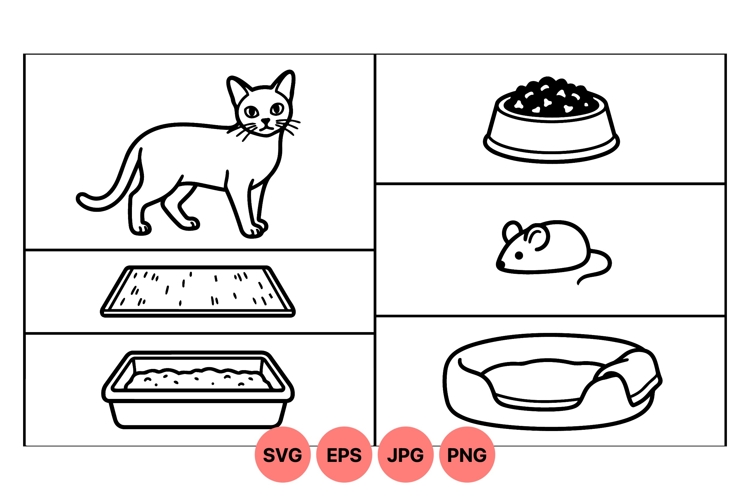 SVG EPS JPG PNG