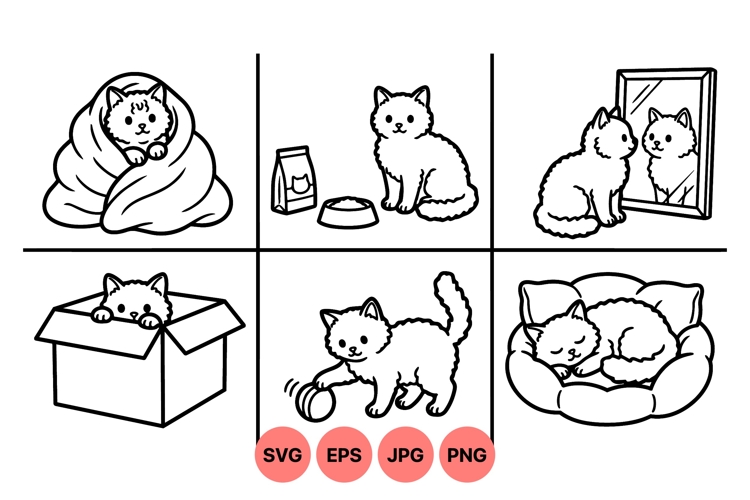 SVG EPS JPG PNG