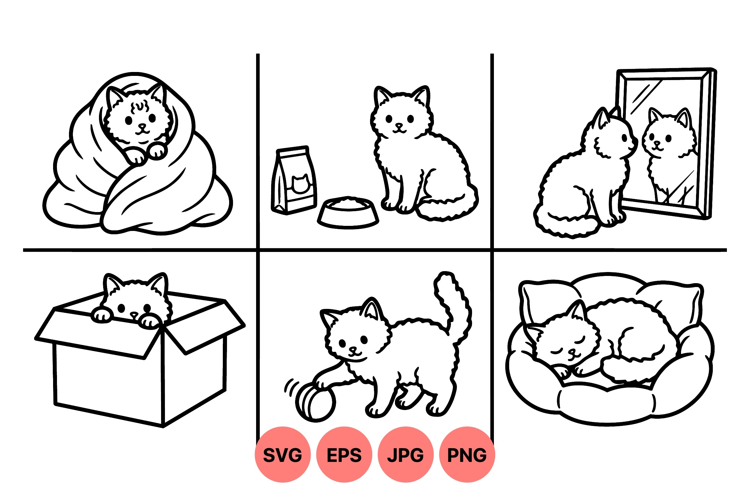 SVG EPS JPG PNG