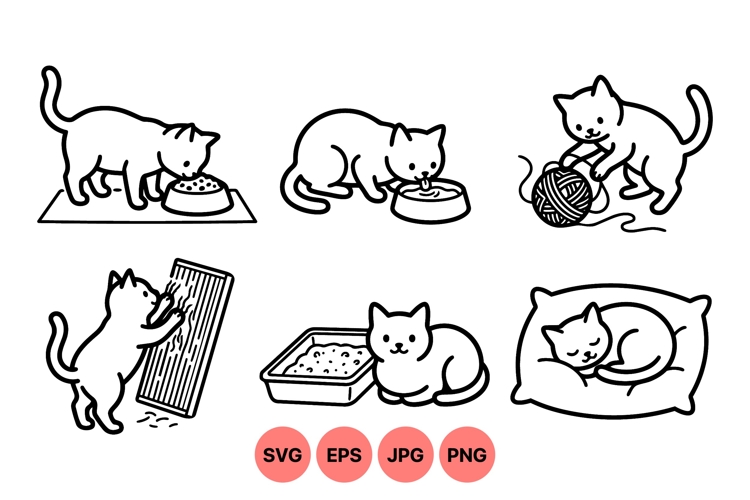 SVG EPS JPG PNG