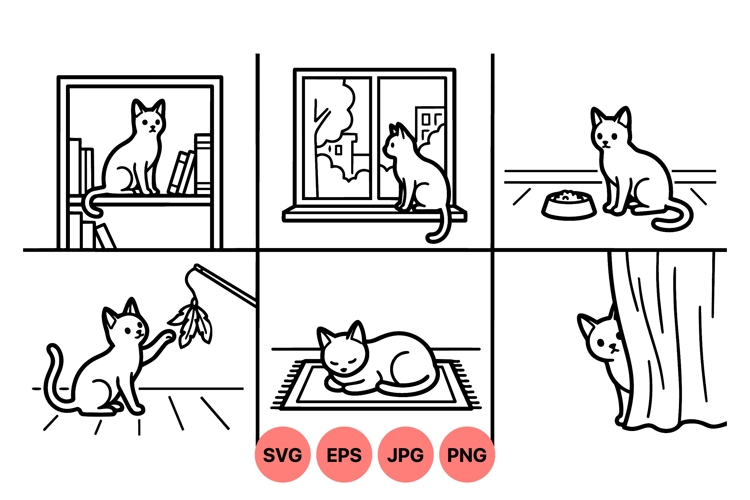 SVG EPS JPG PNG