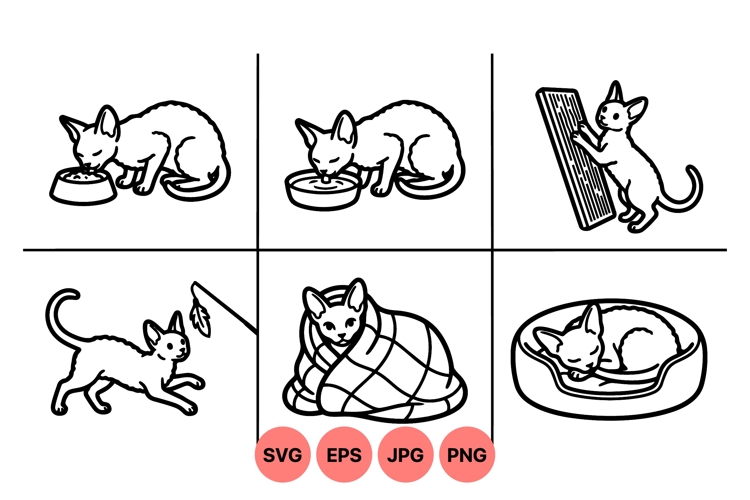 SVG EPS JPG PNG