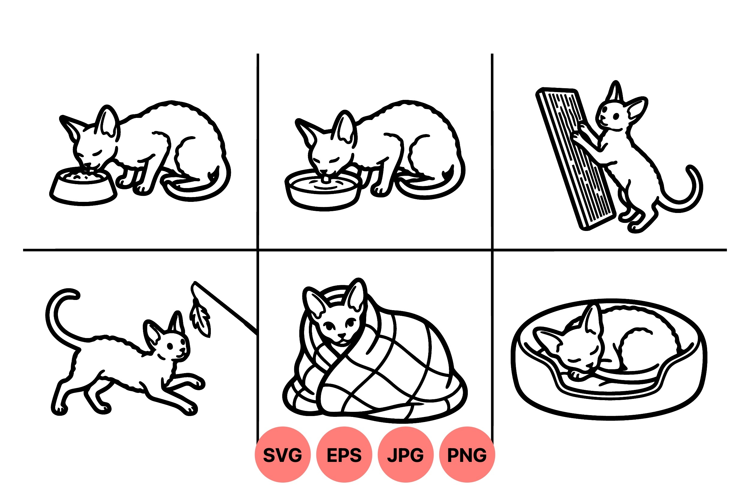 SVG EPS JPG PNG