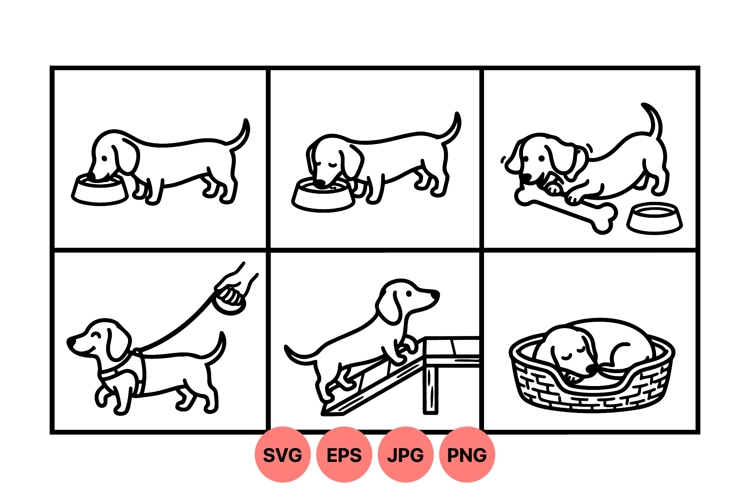 SVG EPS JPG PNG