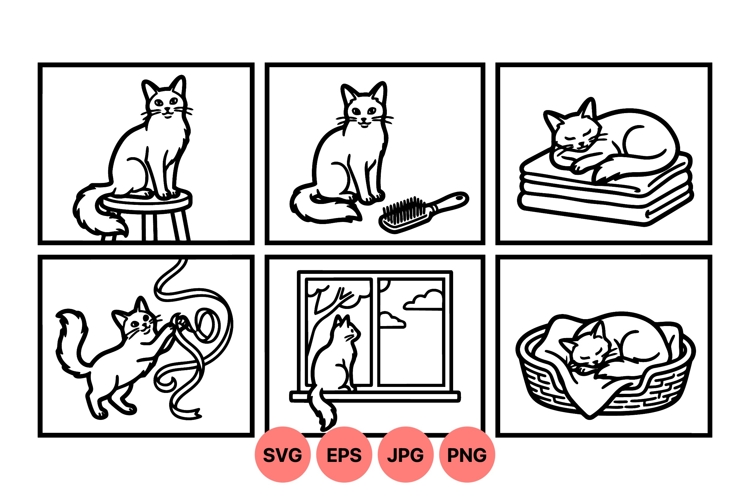 SVG EPS JPG PNG