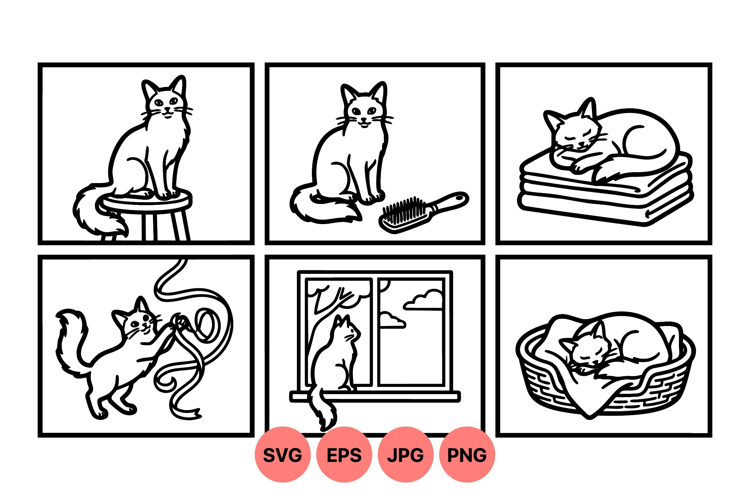 SVG EPS JPG PNG