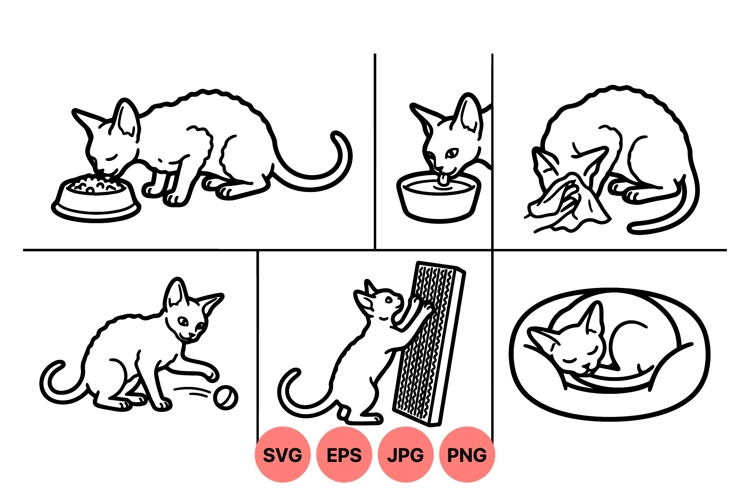 SVG EPS JPG PNG