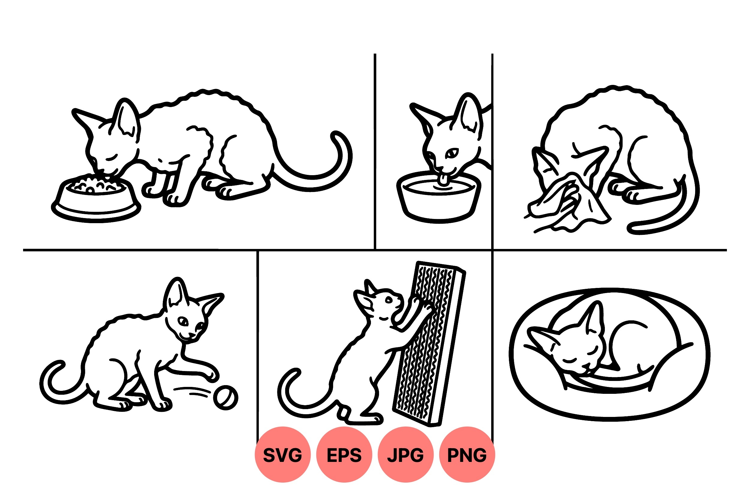 SVG EPS JPG PNG