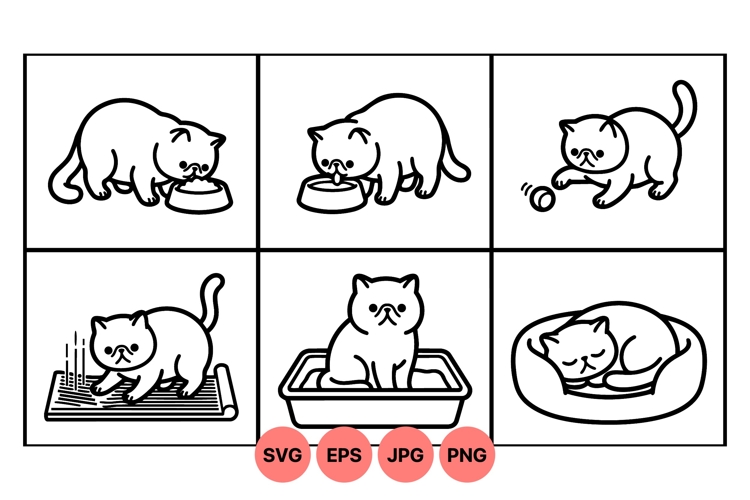 SVG EPS JPG PNG