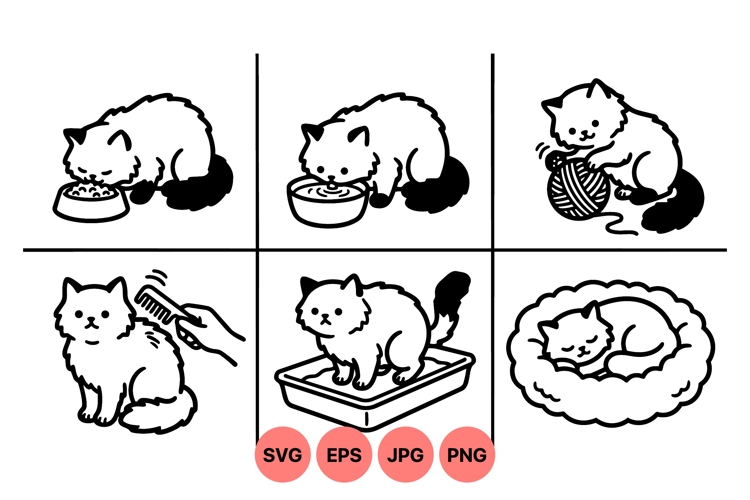 SVG EPS JPG PNG