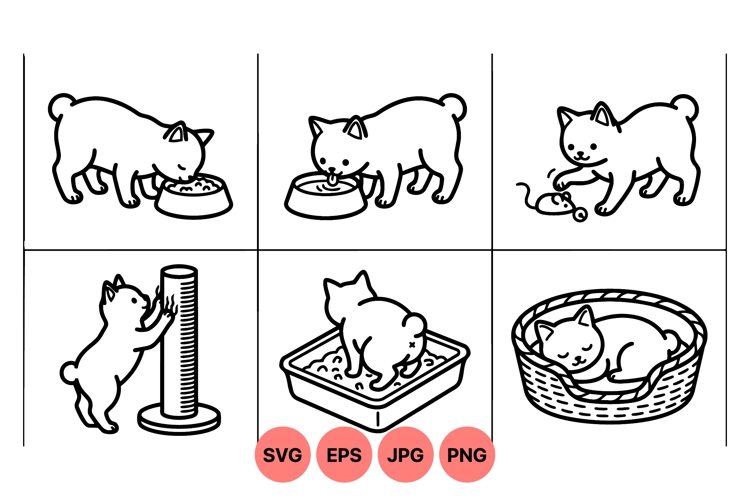 SVG EPS JPG PNG