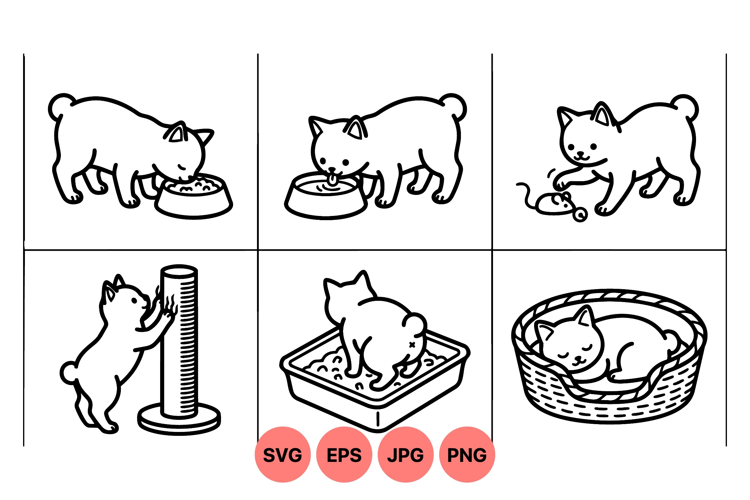 SVG EPS JPG PNG