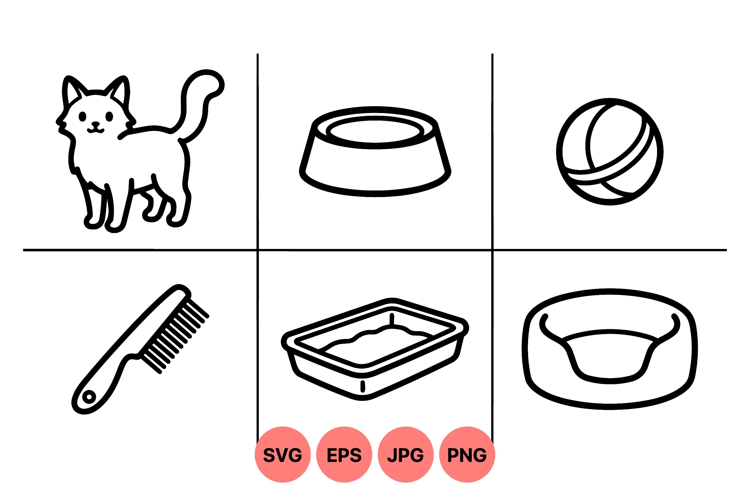 SVG EPS JPG PNG